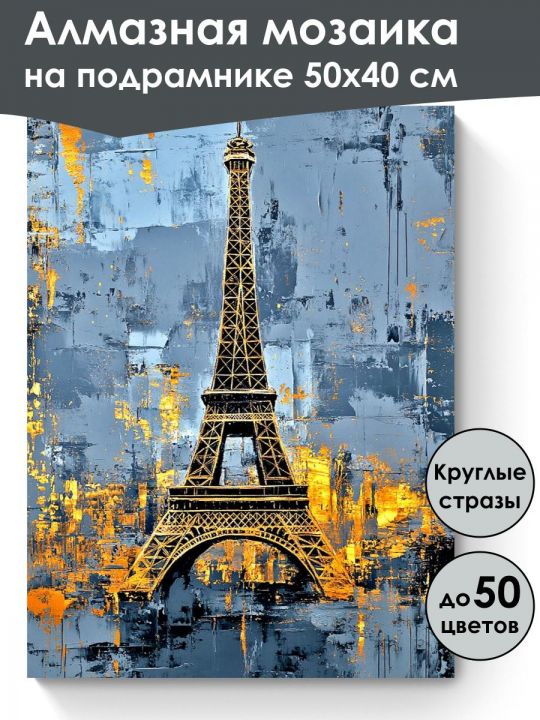 Алмазная мозаика на подрамнике 50х40 см

Круглые стразы

до 50 цветов