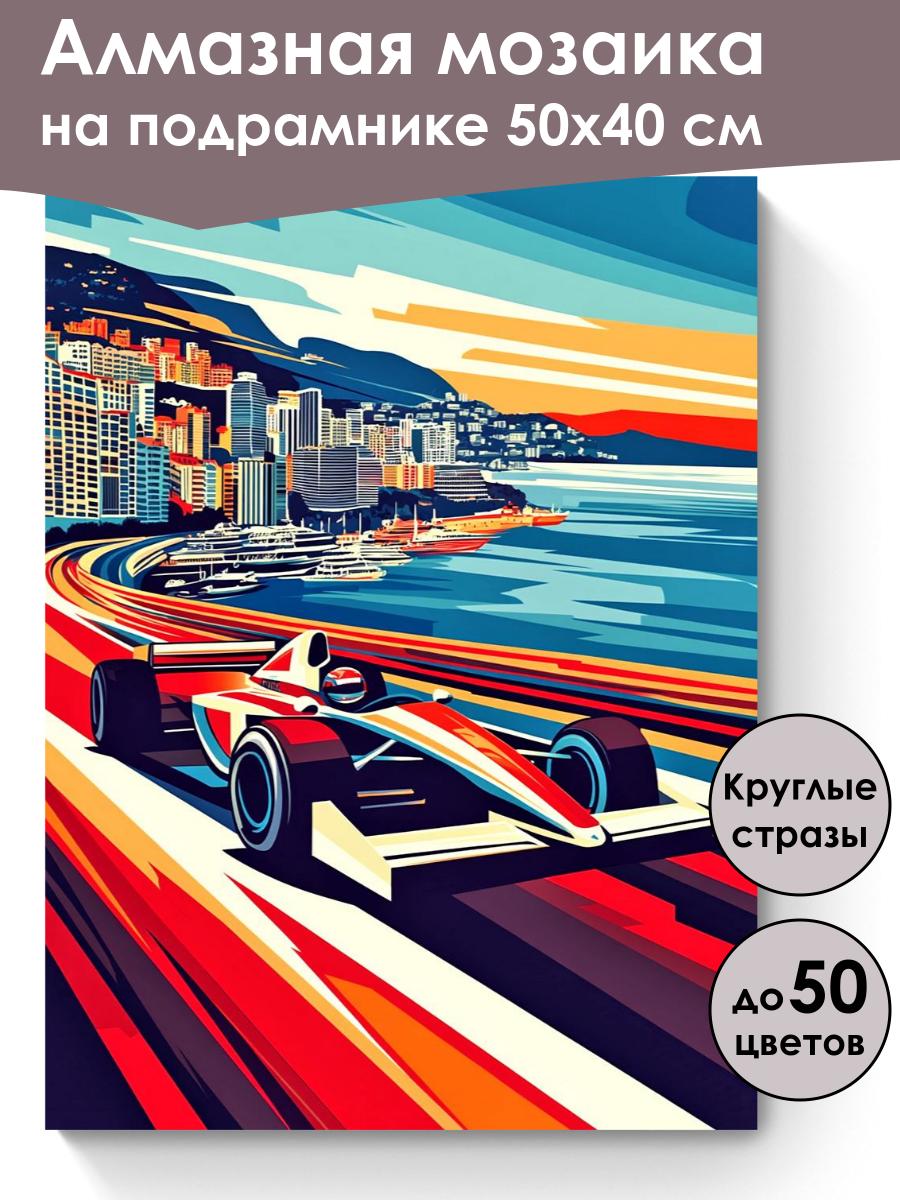 Алмазная мозаика
на подрамнике 50х40 см

Круглые
стразы

до 50
цветов