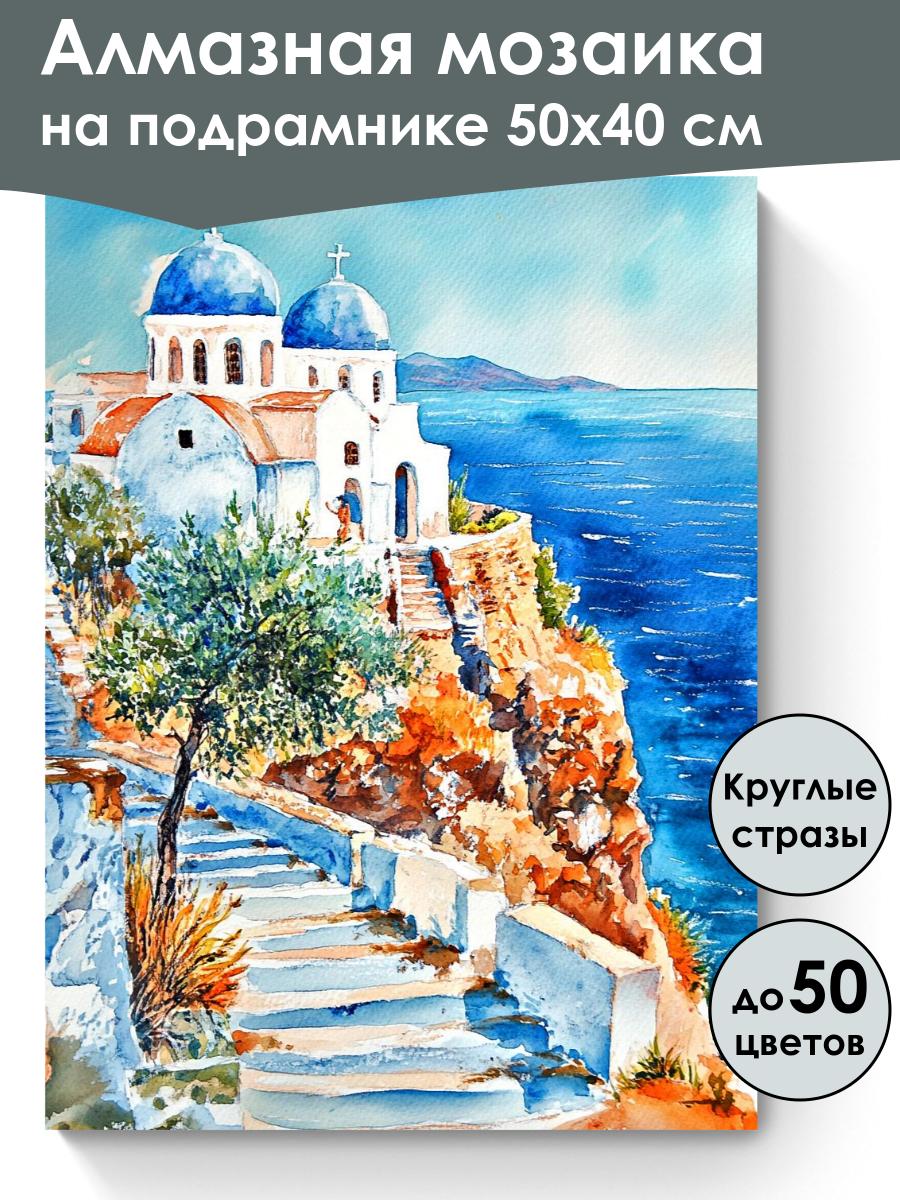 Алмазная мозаика на подрамнике 50х40 см

Круглые стразы

до 50 цветов