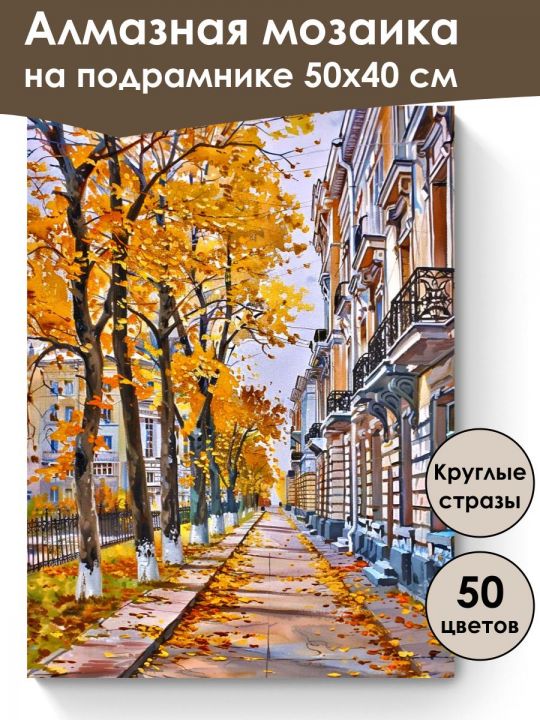 Алмазная мозаика на подрамнике 50х40 см

Круглые стразы

50 цветов