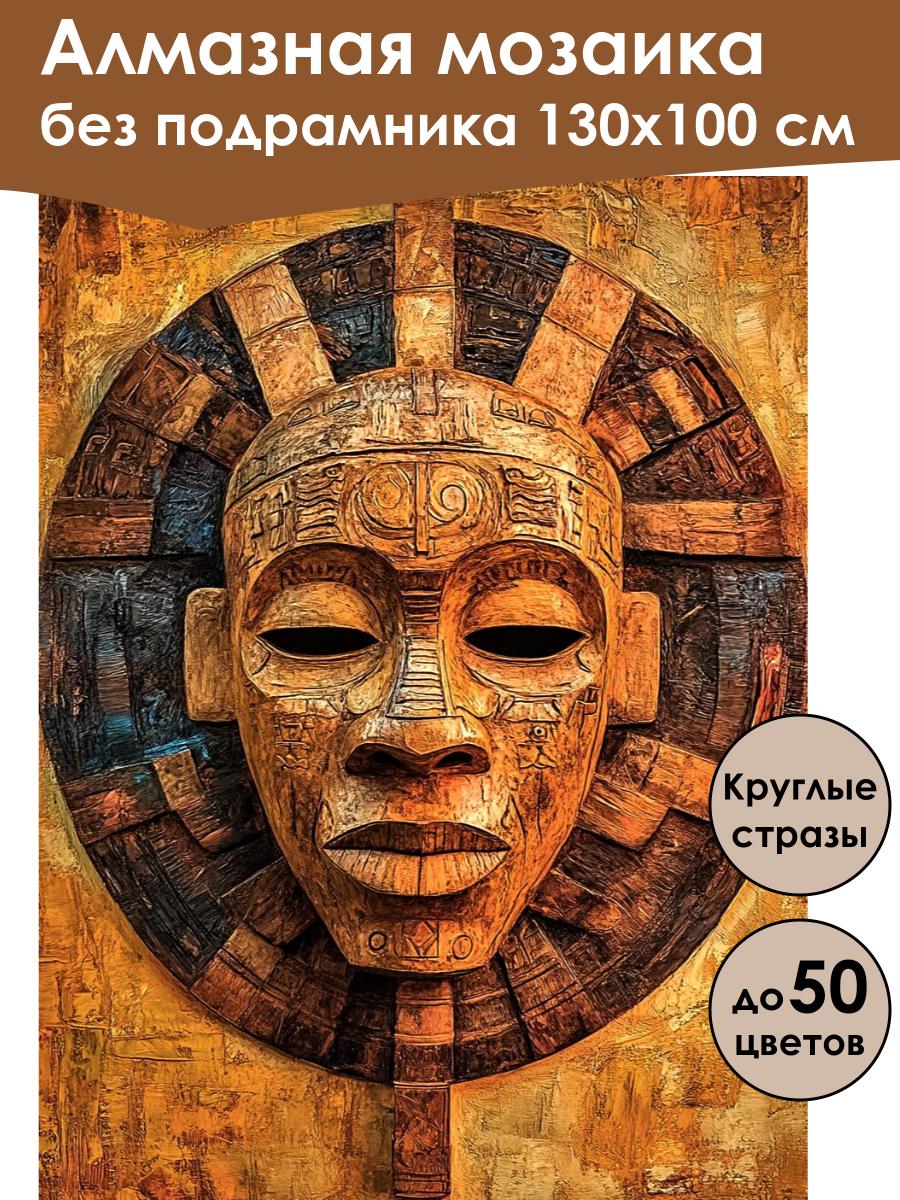 Алмазная мозаика
без подрамника 130х100 см

Круглые стразы

до 50 цветов