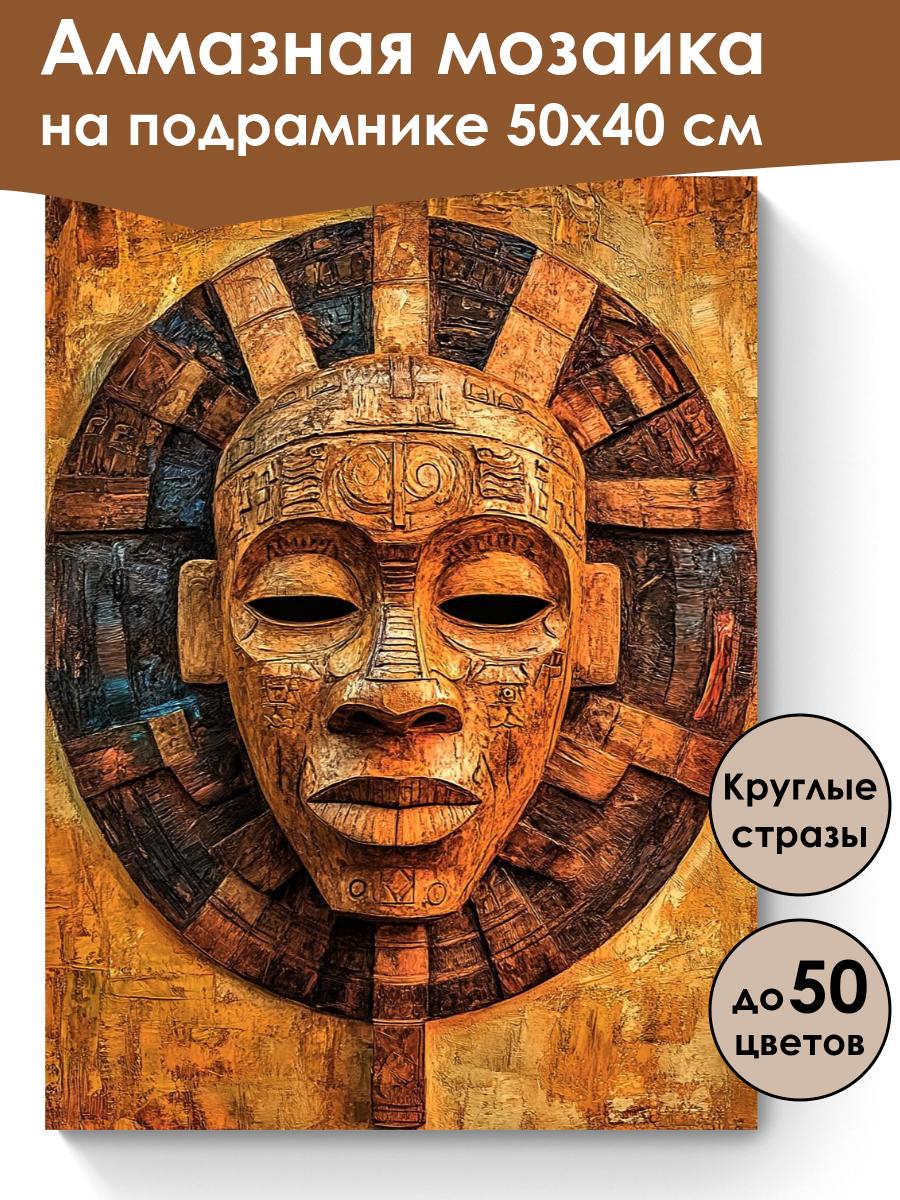 Алмазная мозаика на подрамнике 50х40 см

Круглые стразы

до 50 цветов