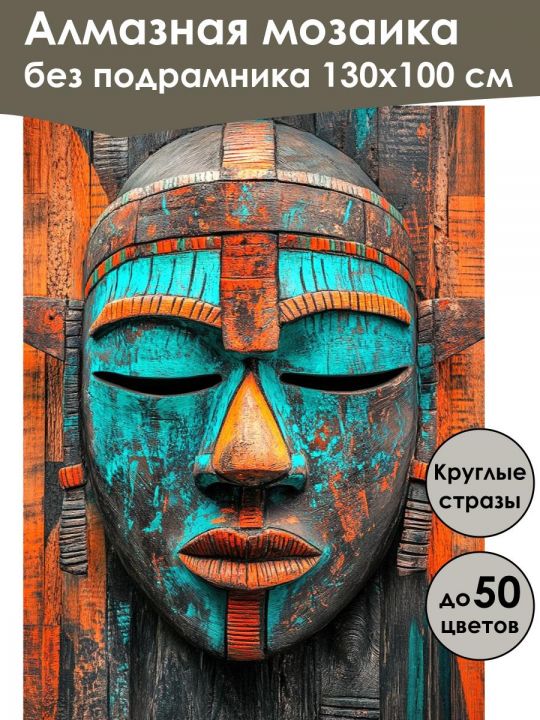 Алмазная мозаика без подрамника 130х100 см

Круглые стразы

до 50 цветов