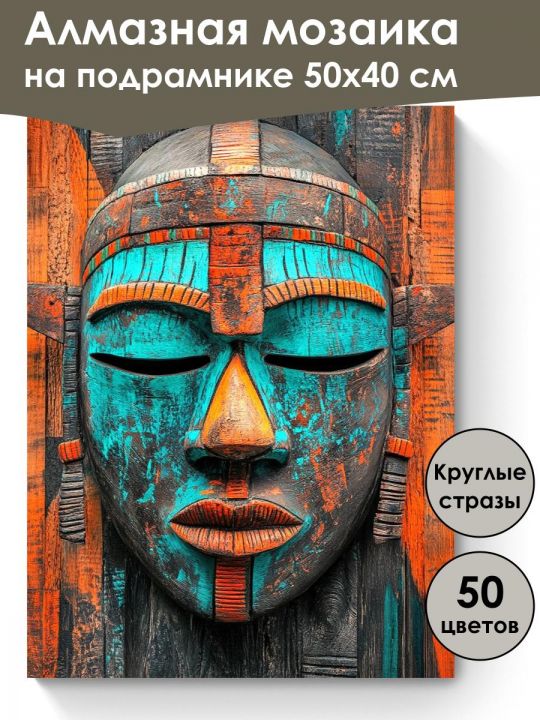 Алмазная мозаика на подрамнике 50х40 см

Круглые стразы

50 цветов