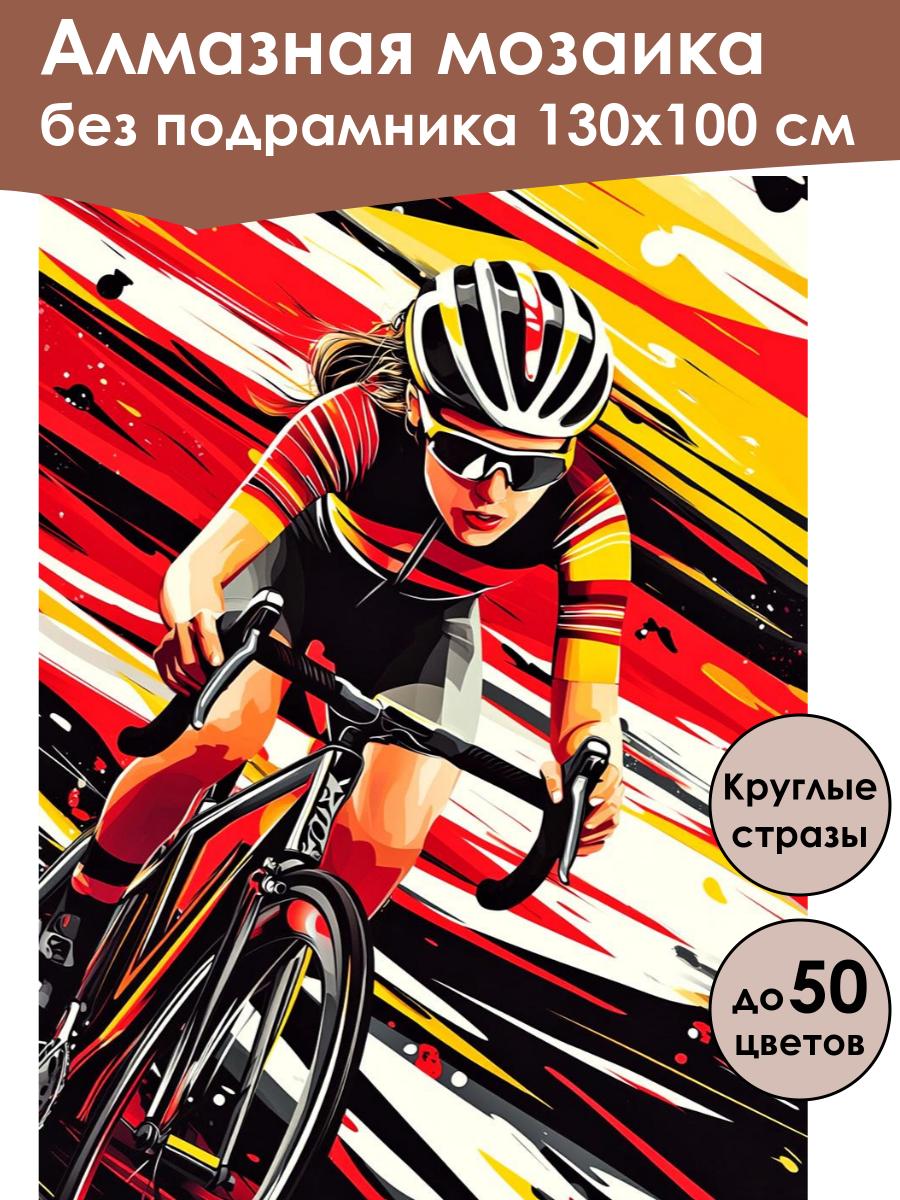 Алмазная мозаика
без подрамника 130х100 см

Круглые стразы

до 50 цветов