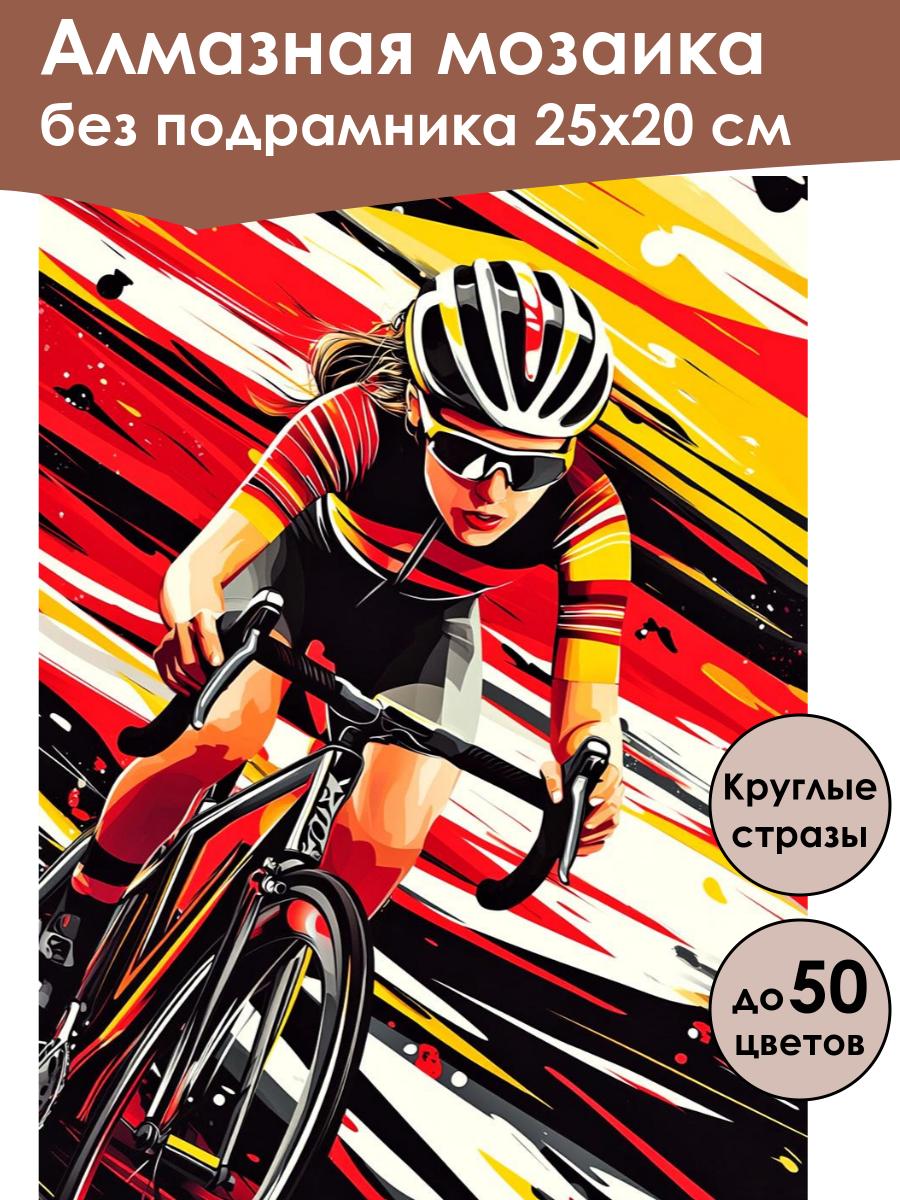 Алмазная мозаика
без подрамника 25х20 см

Круглые стразы

до 50 цветов