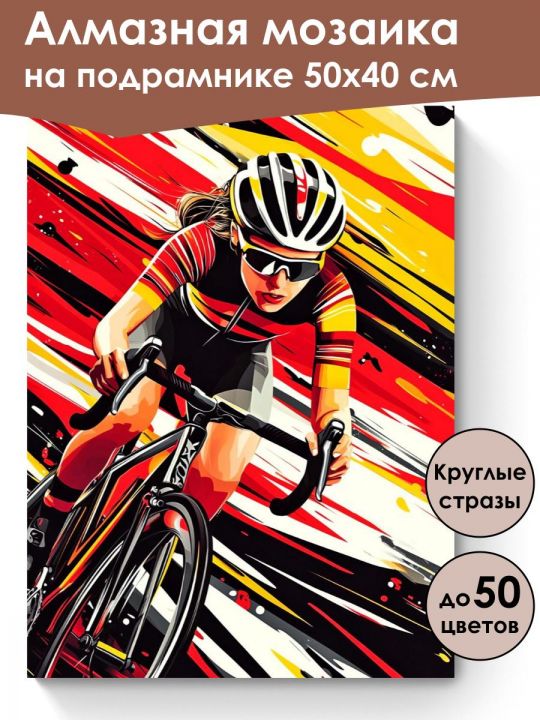 Алмазная мозаика на подрамнике 50х40 см

Круглые стразы

до 50 цветов