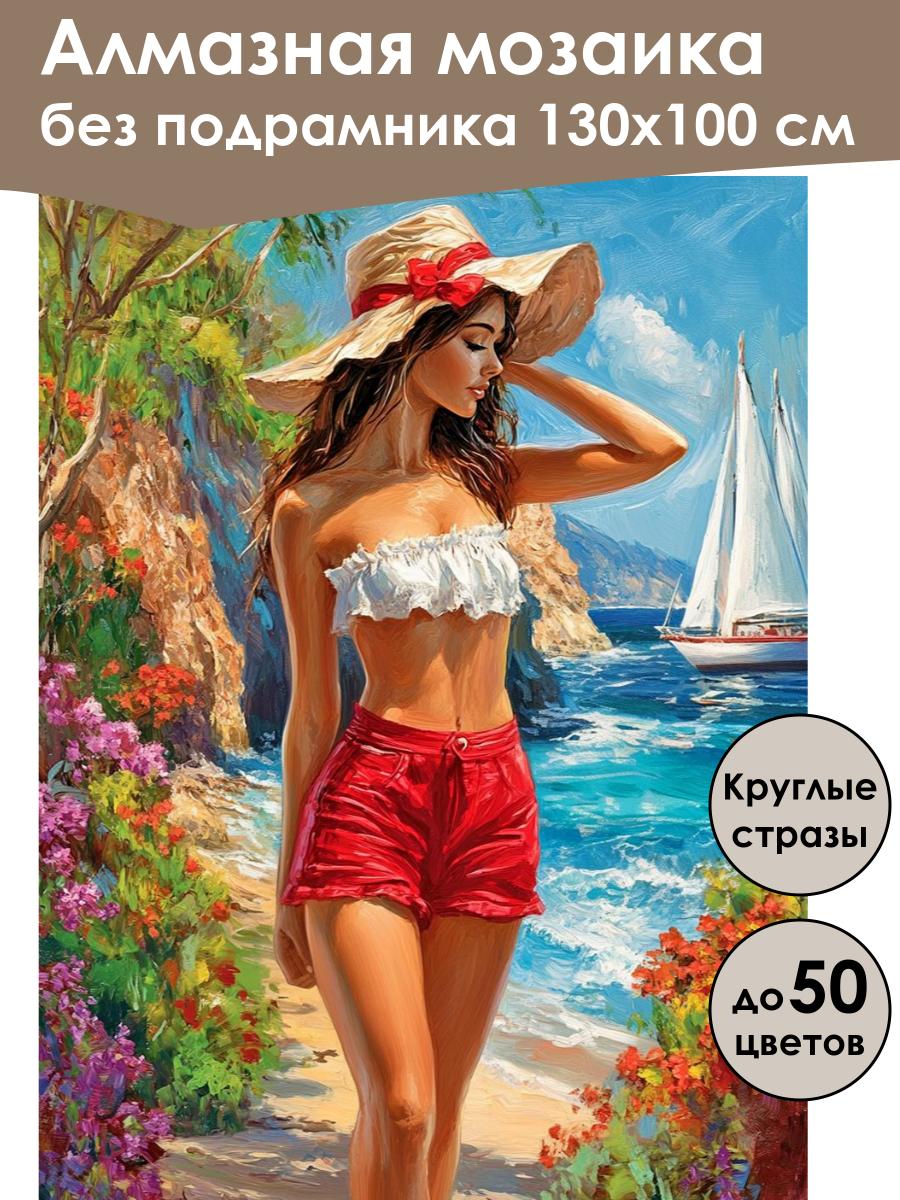 Алмазная мозаика
без подрамника 130х100 см

Круглые стразы

до 50 цветов