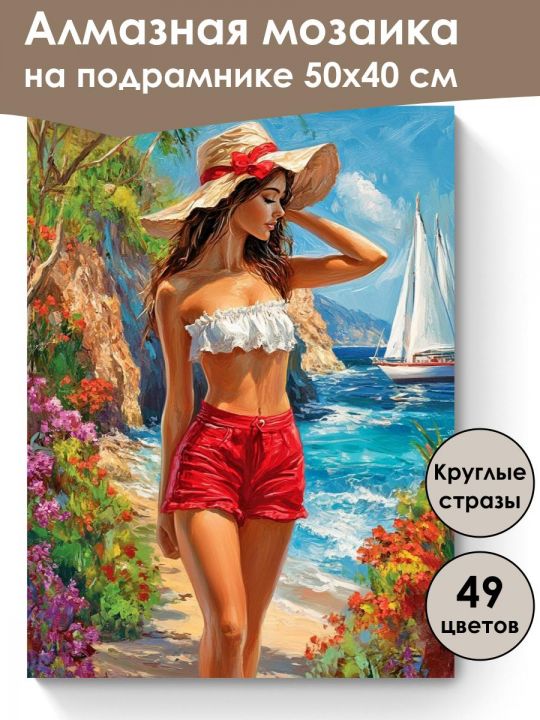 Алмазная мозаика
на подрамнике 50х40 см

Круглые стразы

49 цветов