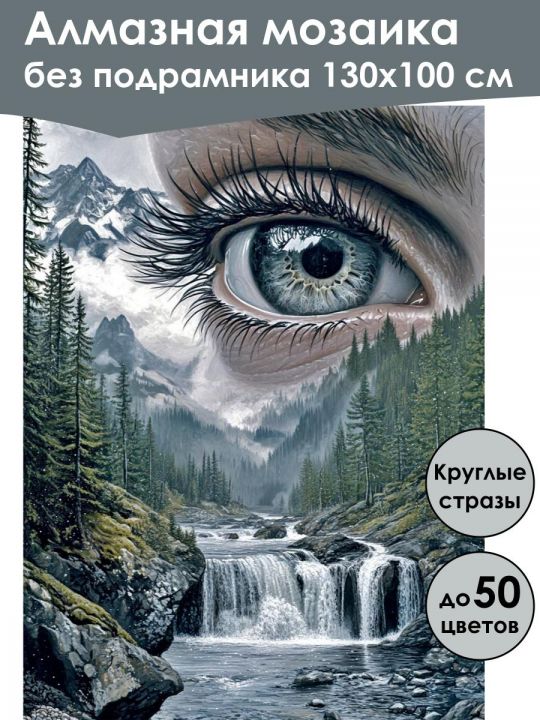 Алмазная мозаика
без подрамника 130х100 см

Круглые стразы

до 50 цветов