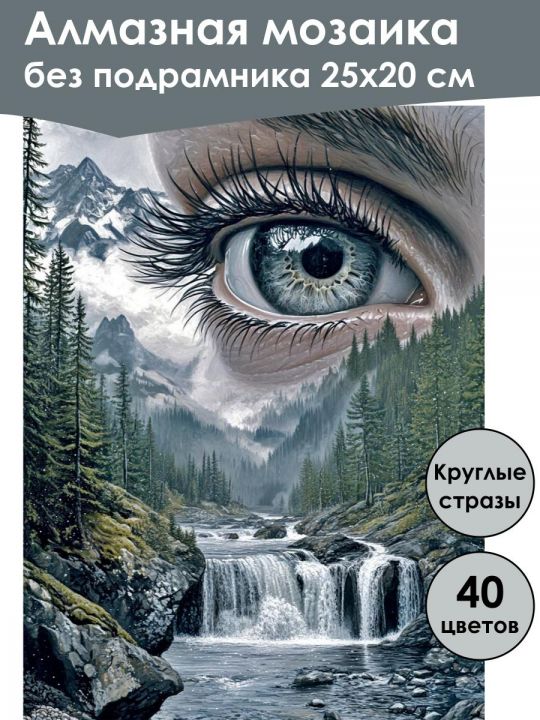 Алмазная мозаика
без подрамника 25х20 см

Круглые стразы

40 цветов