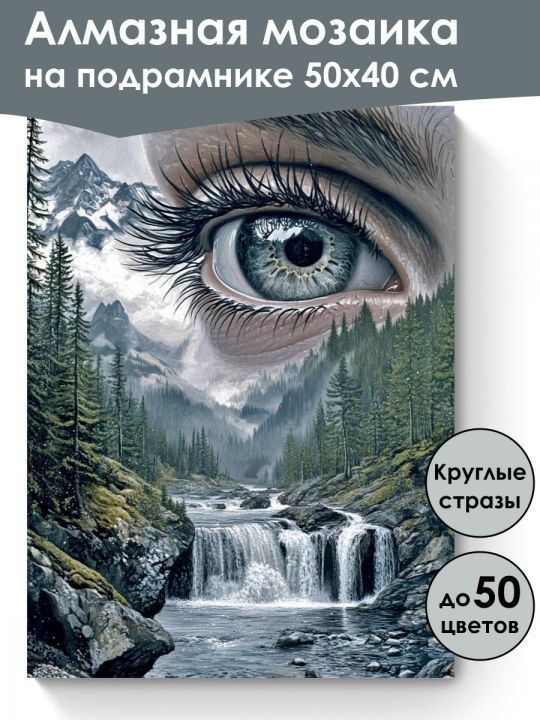 Алмазная мозаика
на подрамнике 50х40 см

Круглые стразы

до 50 цветов