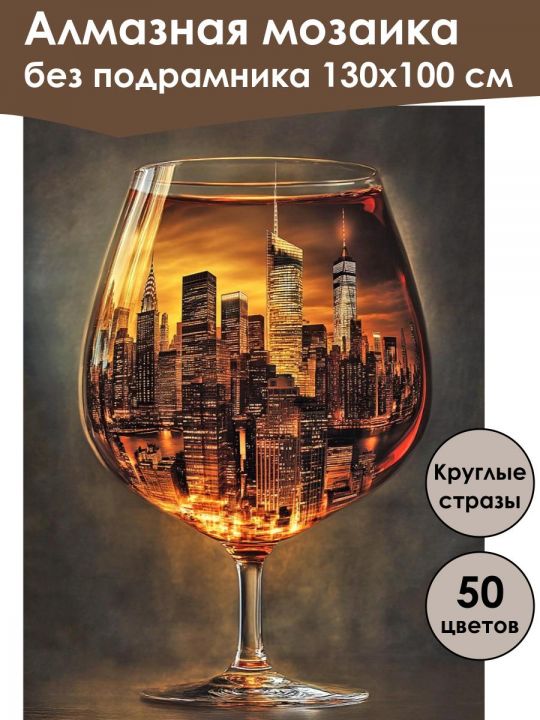 Алмазная мозаика
без подрамника 130х100 см

Круглые стразы

50 цветов