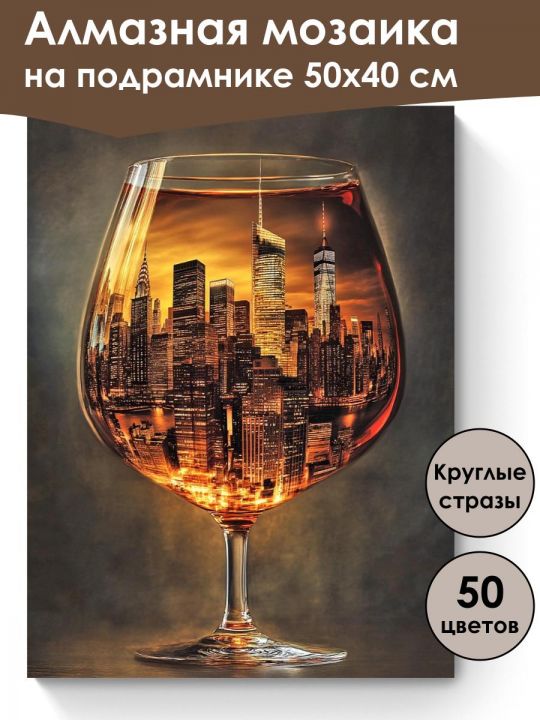 Алмазная мозаика на подрамнике 50х40 см

Круглые стразы

50 цветов