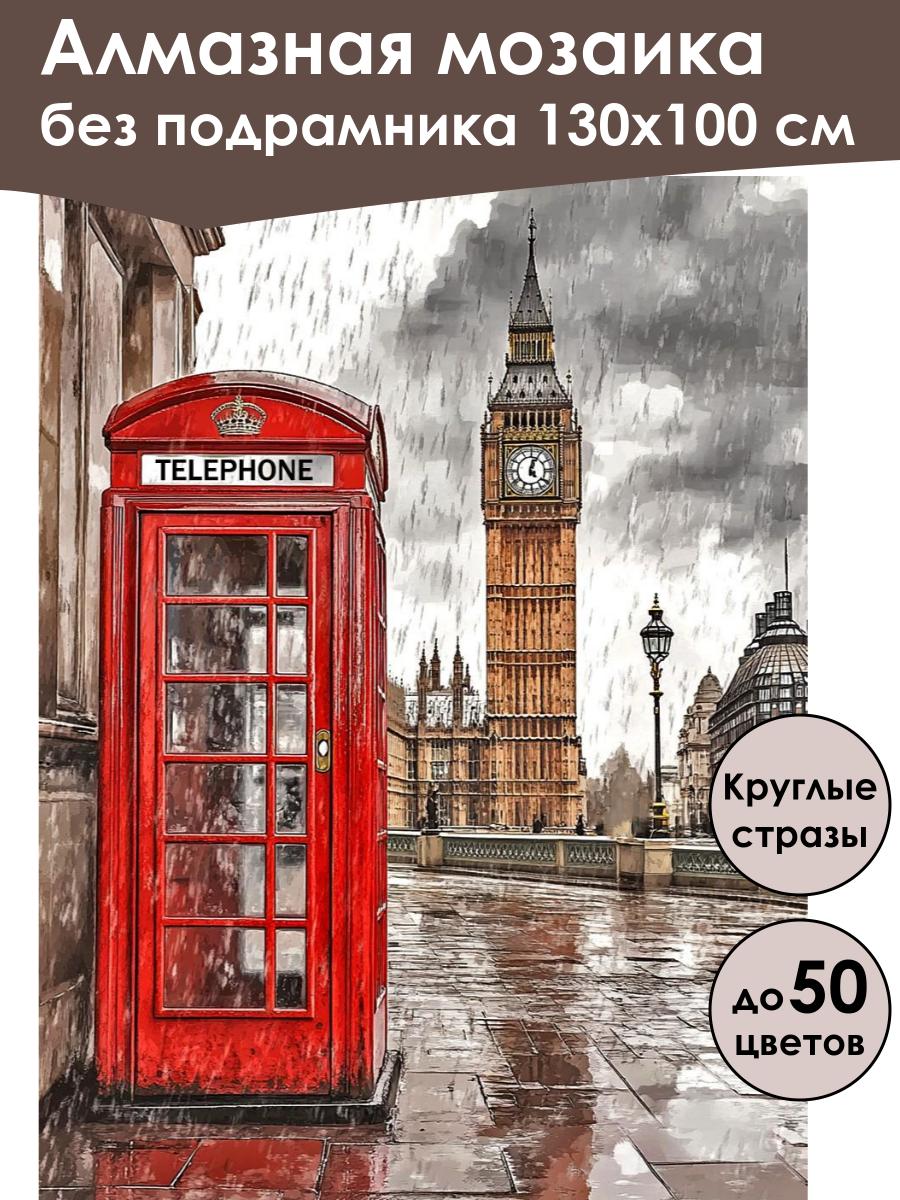 Алмазная мозаика
без подрамника 130х100 см

TELEPHONE

Круглые стразы

до 50 цветов