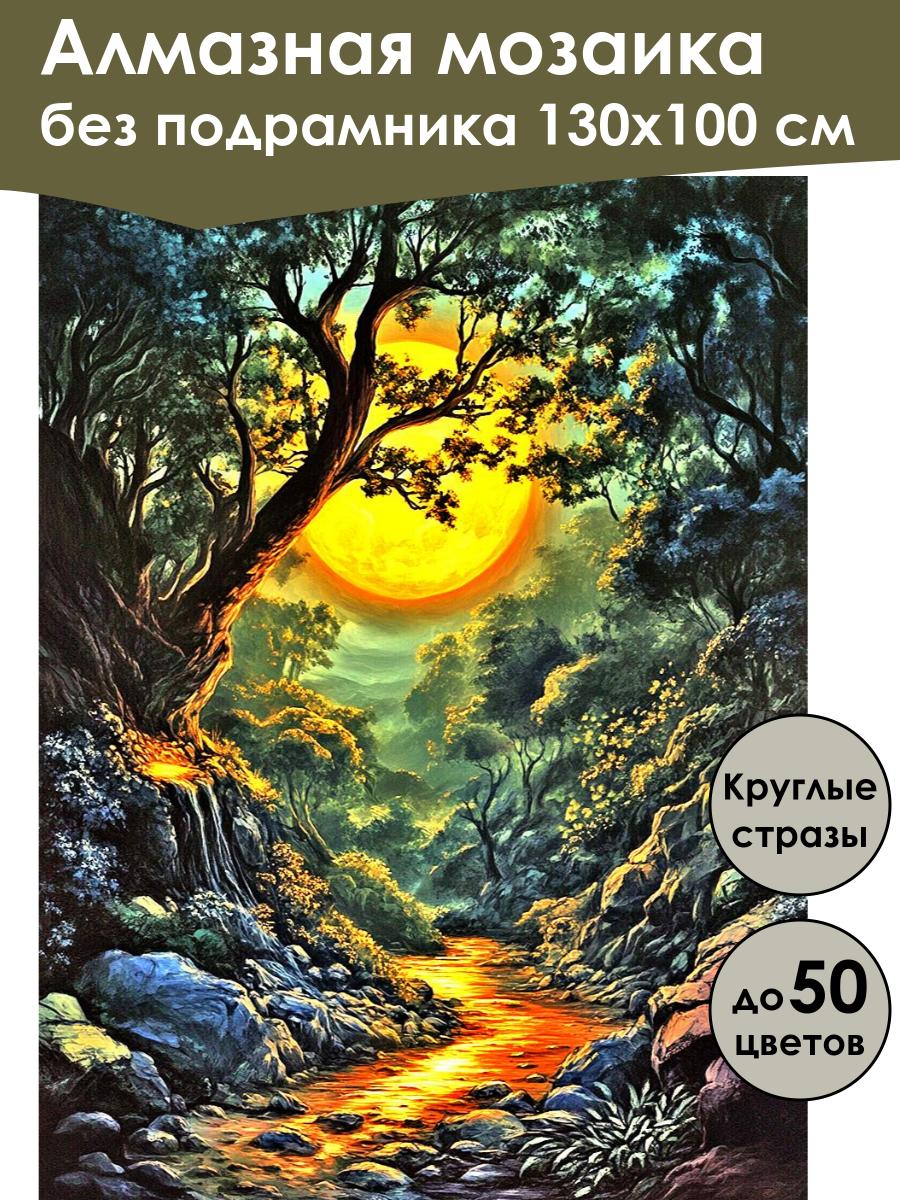 Алмазная мозаика
без подрамника 130х100 см

Круглые стразы

до 50 цветов