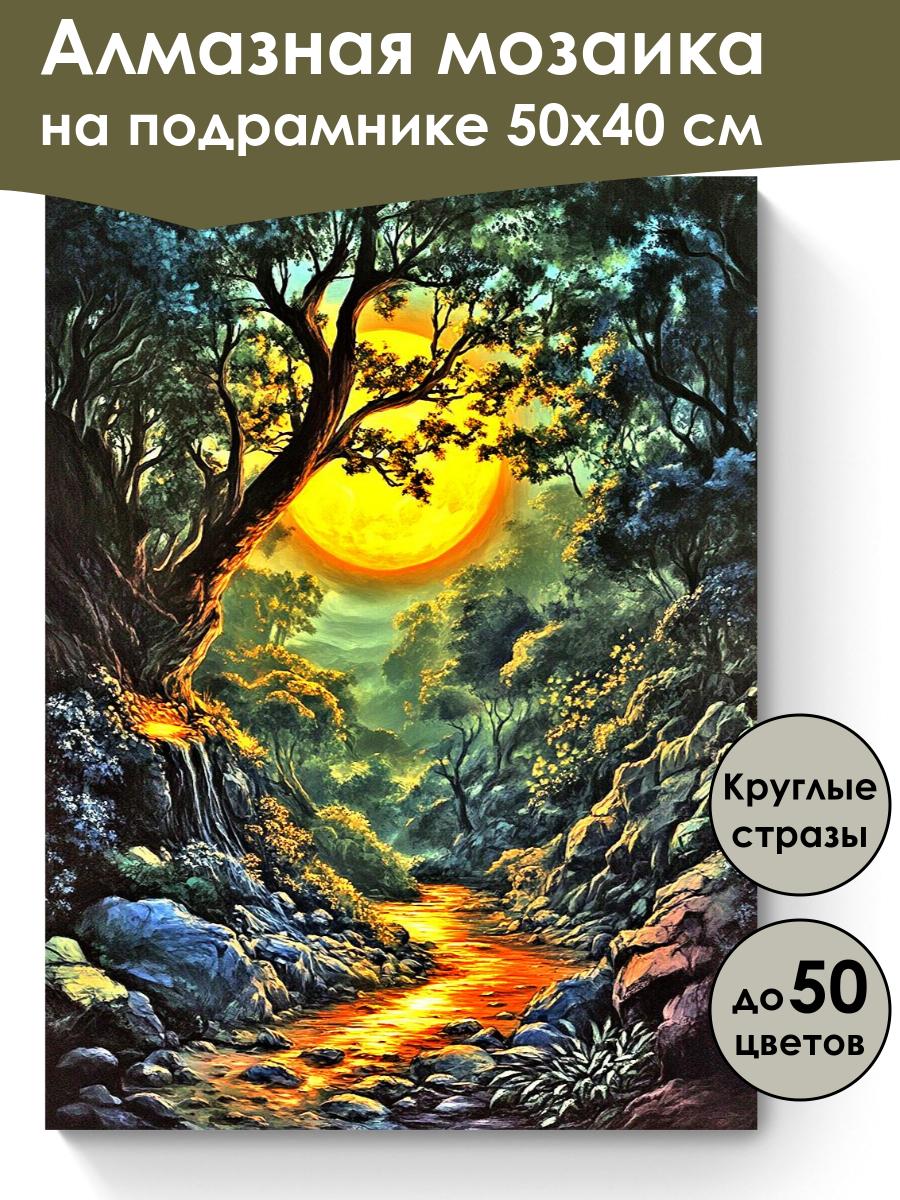 Алмазная мозаика
на подрамнике 50х40 см

Круглые стразы

до 50 цветов