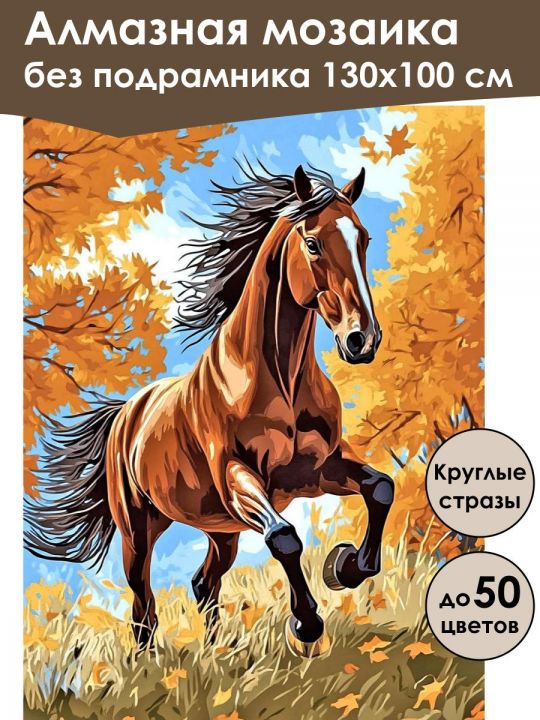 Алмазная мозаика
без подрамника 130х100 см

Круглые стразы

до 50 цветов