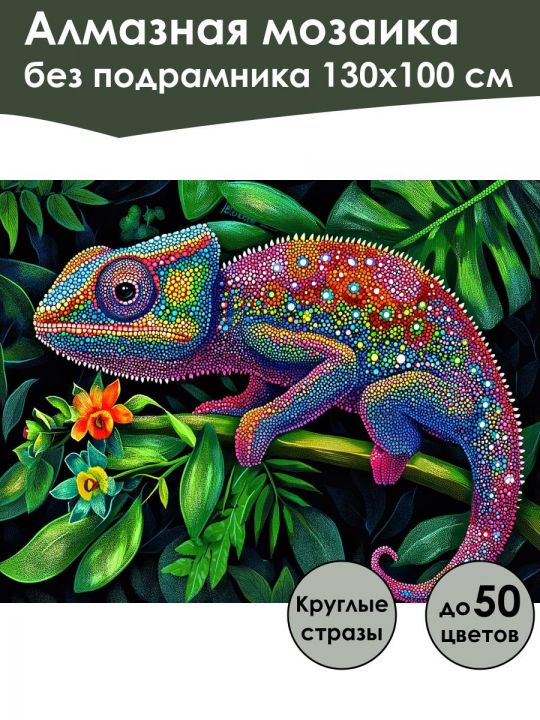 Алмазная мозаика
без подрамника 130х100 см

Круглые стразы

до 50 цветов