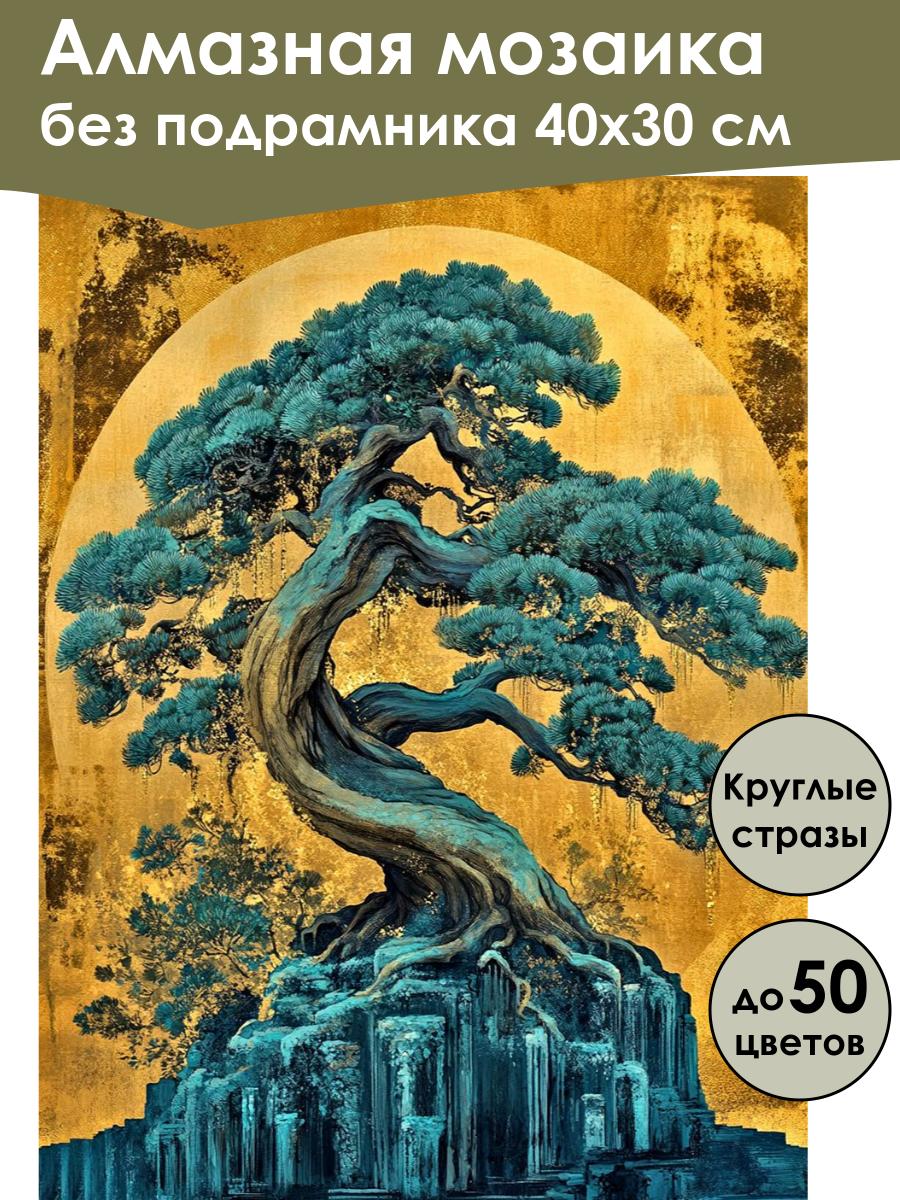 Алмазная мозаика
без подрамника 40х30 см

Круглые
стразы

до 50
цветов