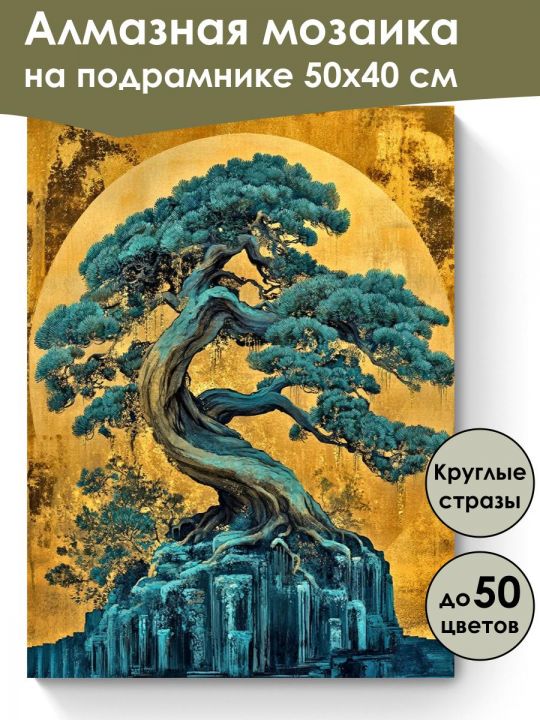 Алмазная мозаика на подрамнике 50х40 см

Круглые стразы

до 50 цветов