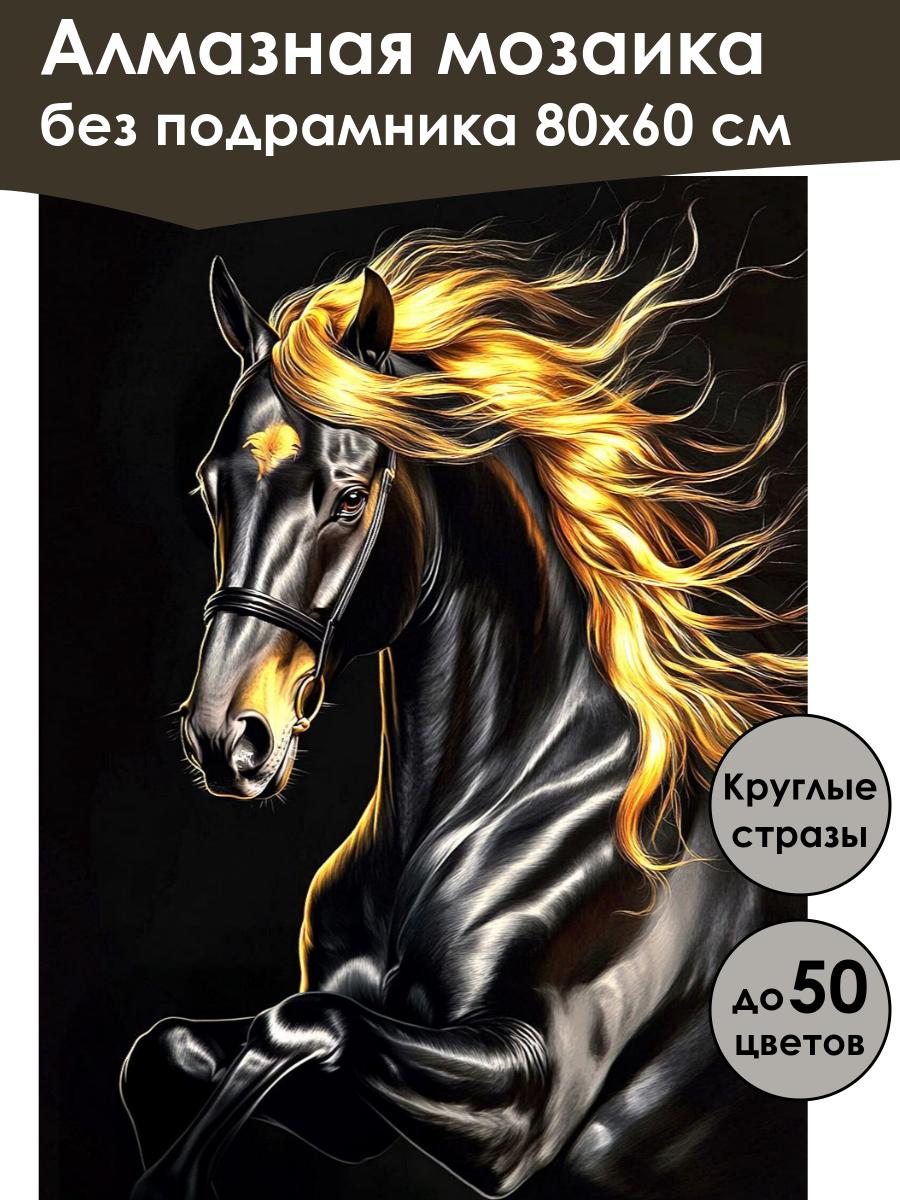 Алмазная мозаика
без подрамника 80х60 см

Круглые стразы

до 50 цветов