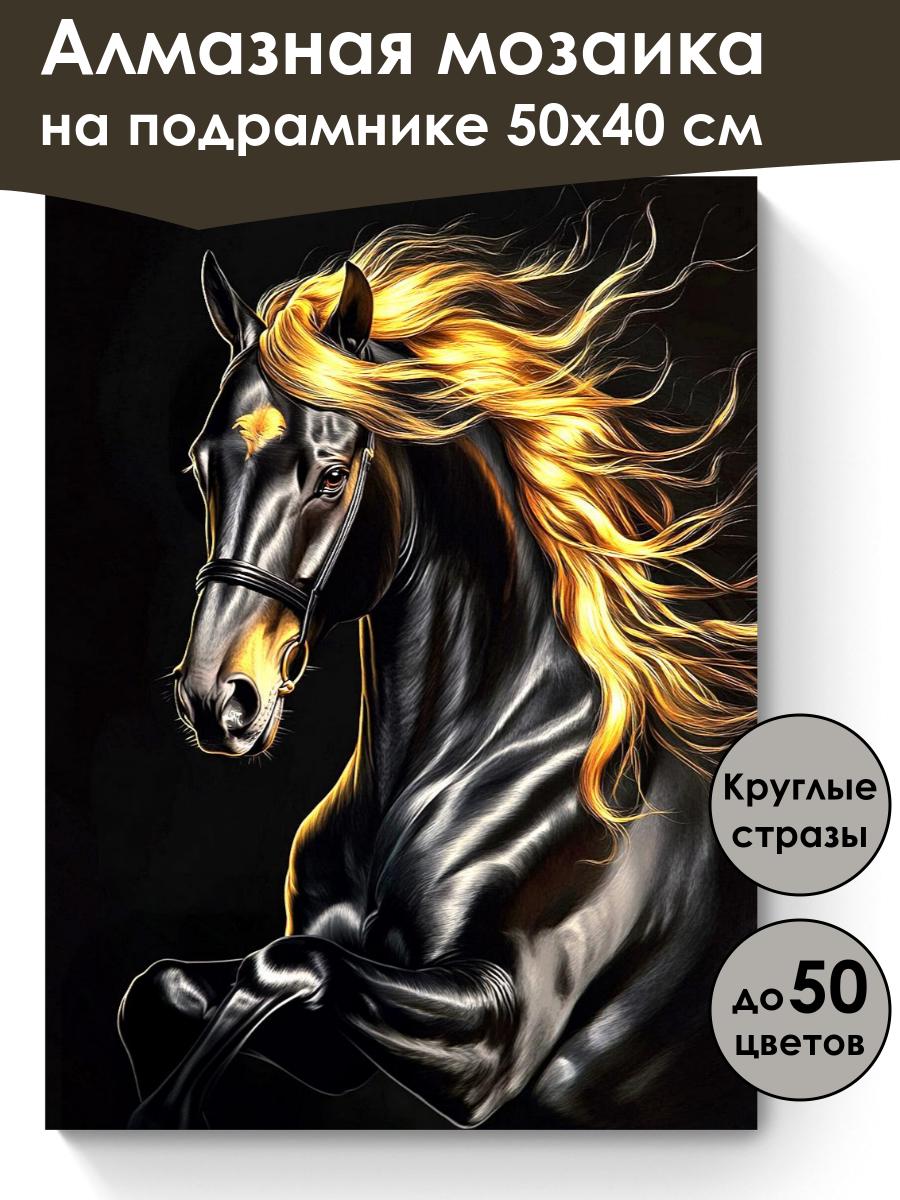 Алмазная мозаика
на подрамнике 50х40 см

Круглые стразы

до 50 цветов