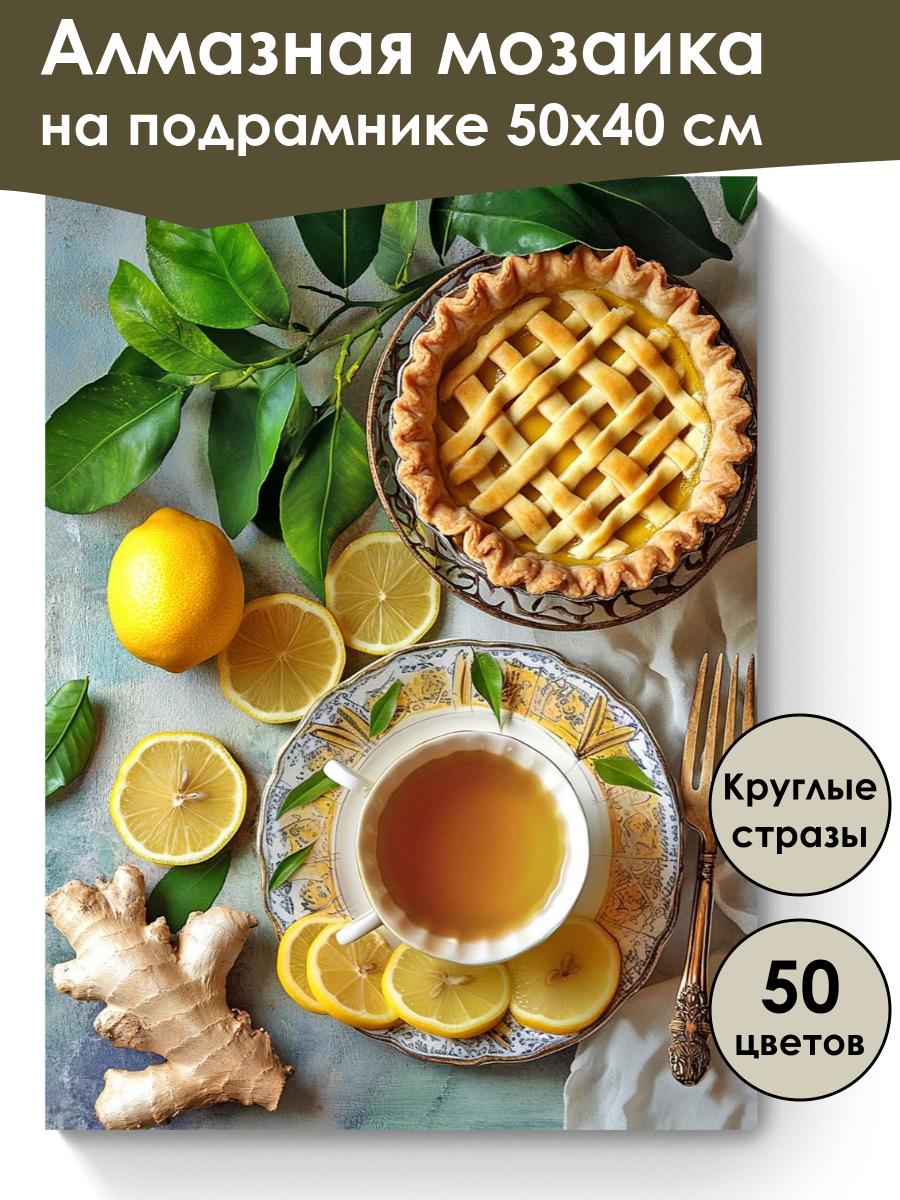 Алмазная мозаика
на подрамнике 50х40 см

Круглые стразы

50 цветов