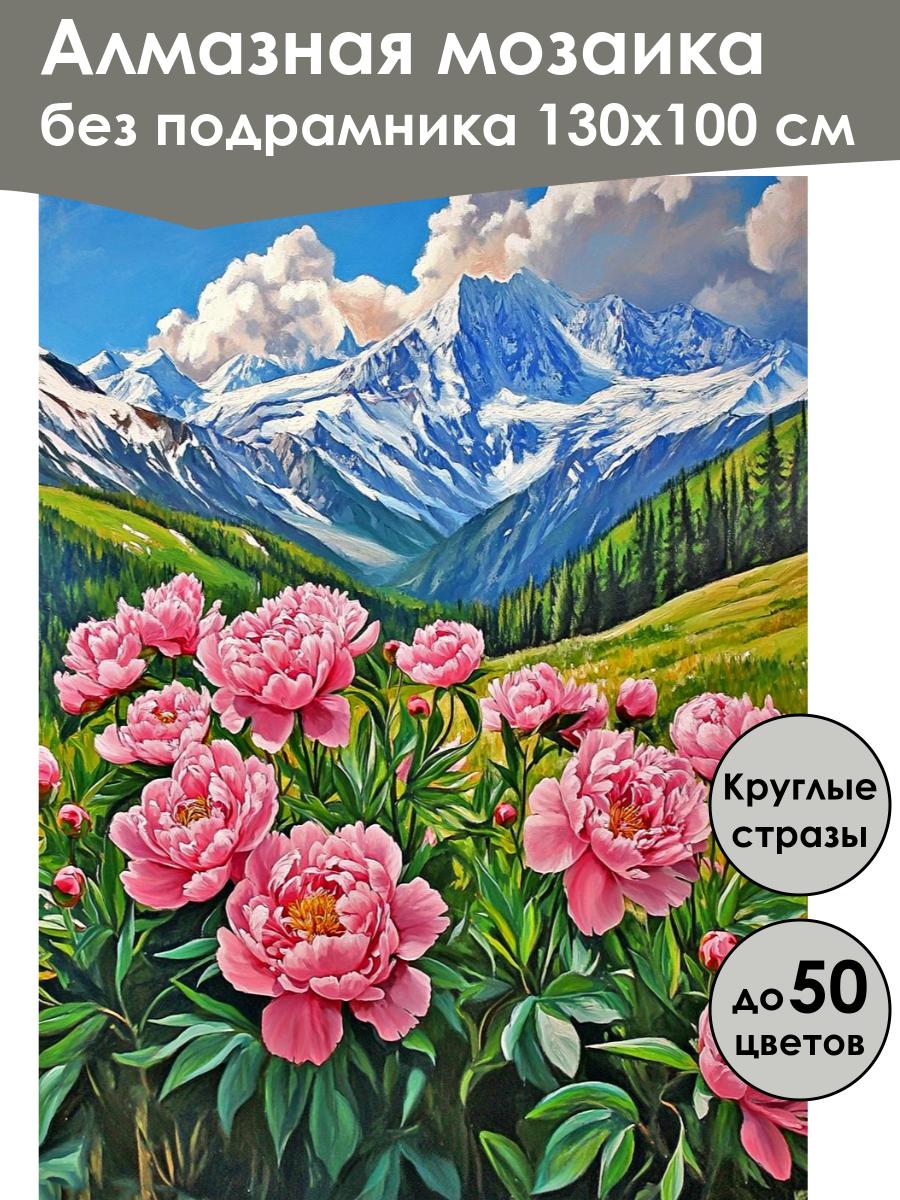 Алмазная мозаика
без подрамника 130х100 см

Круглые стразы

до 50 цветов