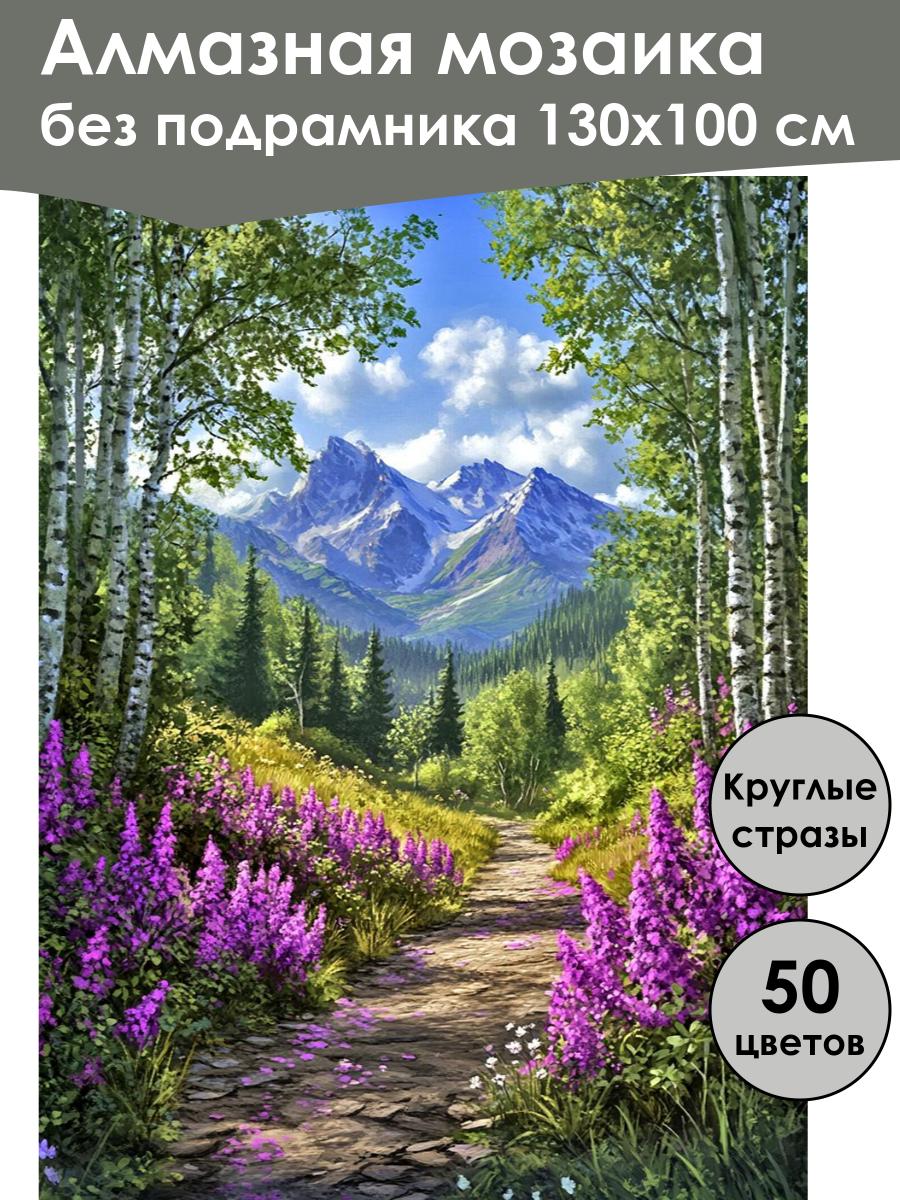 Алмазная мозаика
без подрамника 130х100 см

Круглые стразы

50 цветов