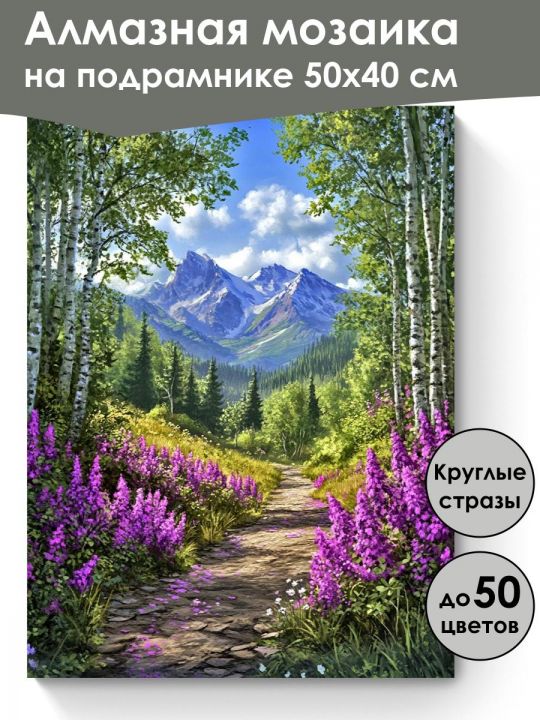 Алмазная мозаика на подрамнике 50х40 см

Круглые стразы

до 50 цветов