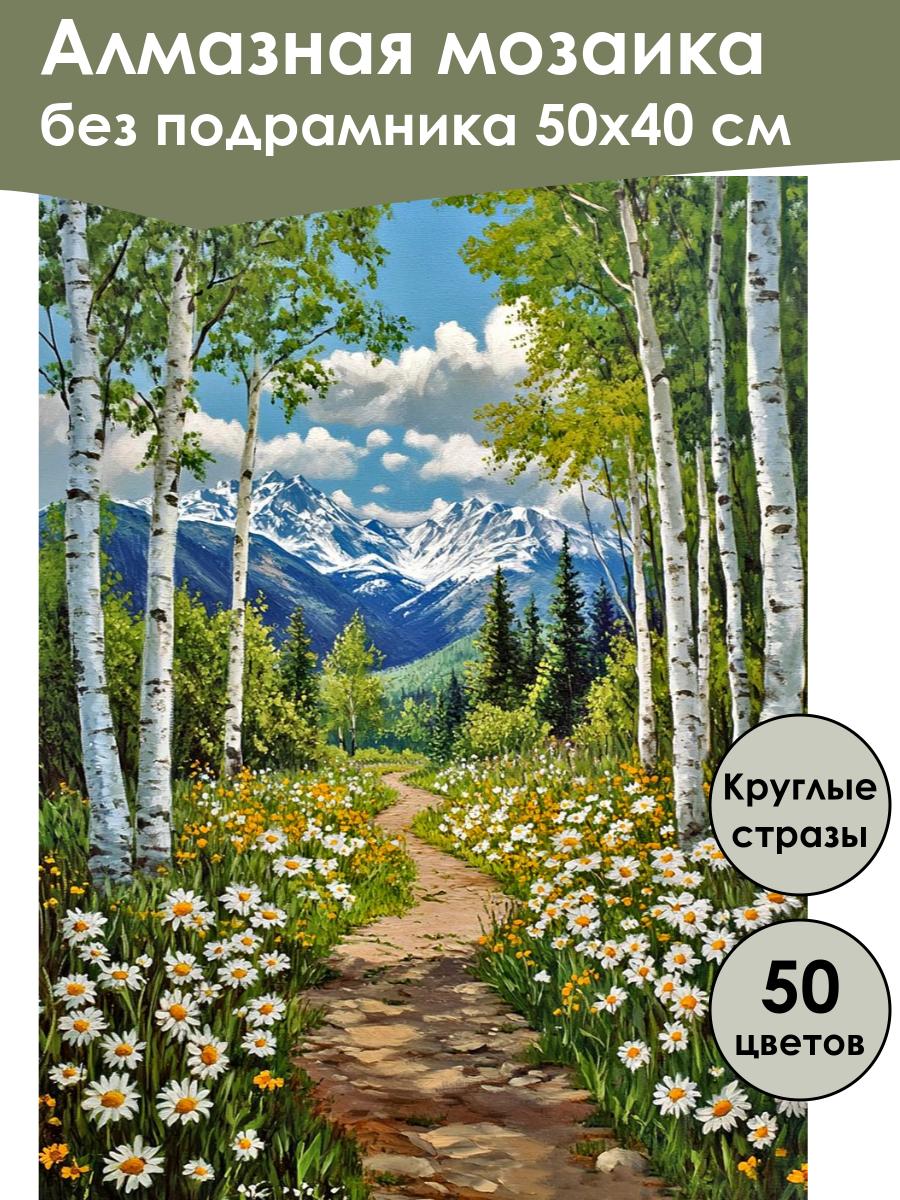 Алмазная мозаика
без подрамника 50х40 см

Круглые стразы

50 цветов