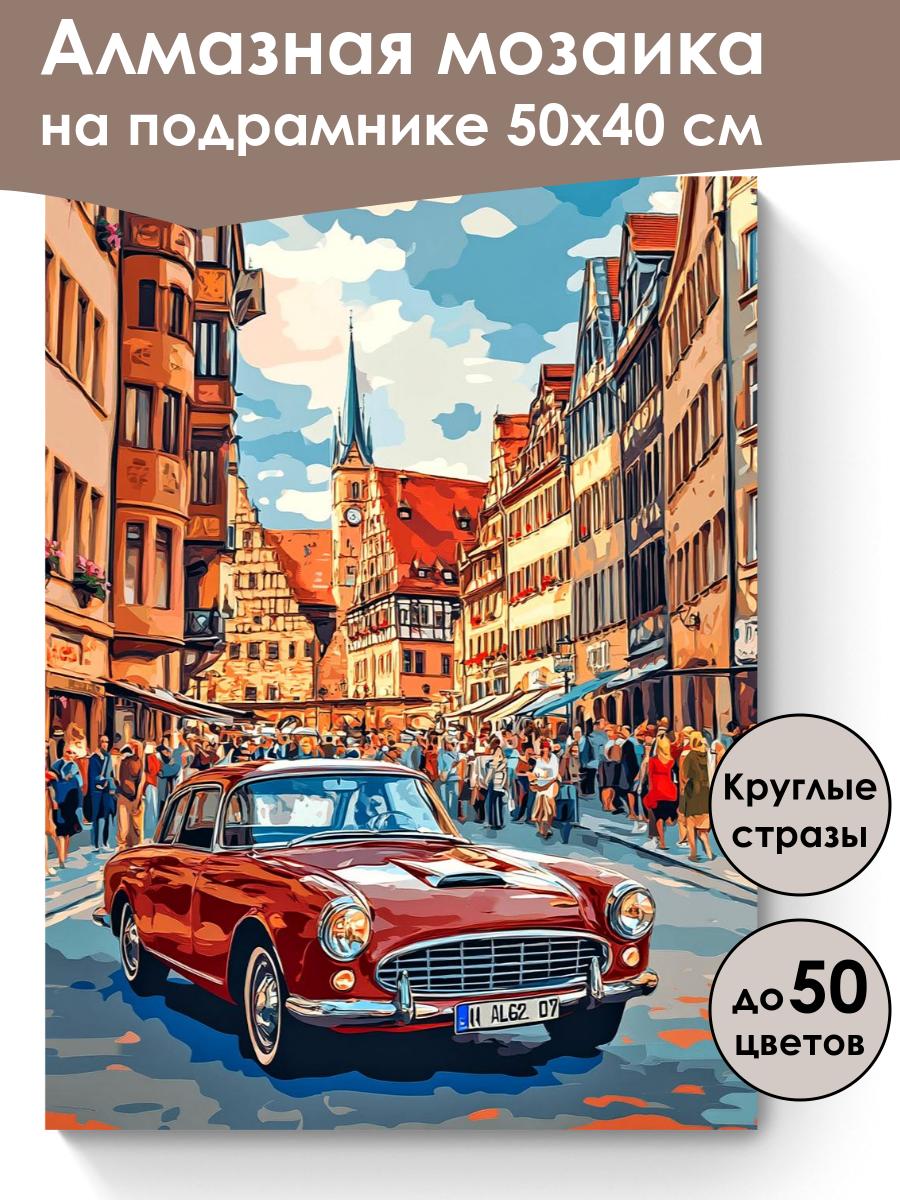 Алмазная мозаика на подрамнике 50х40 см

Круглые стразы

до 50 цветов

AL62 07