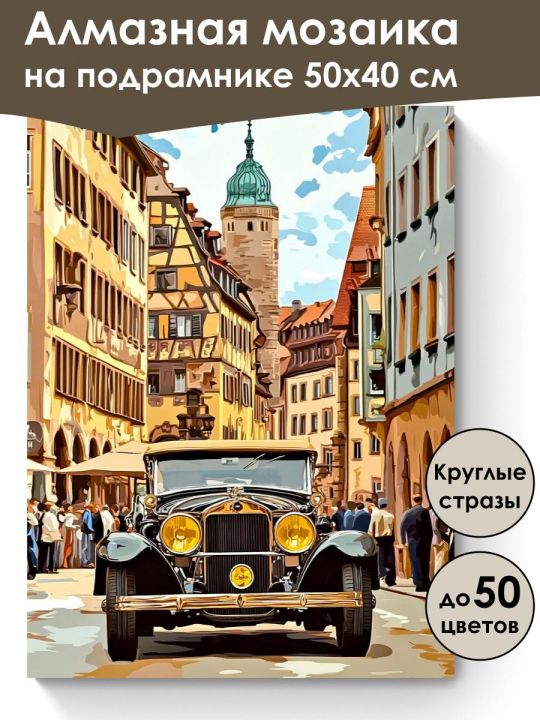 Алмазная мозаика
на подрамнике 50х40 см

Круглые стразы

до 50 цветов