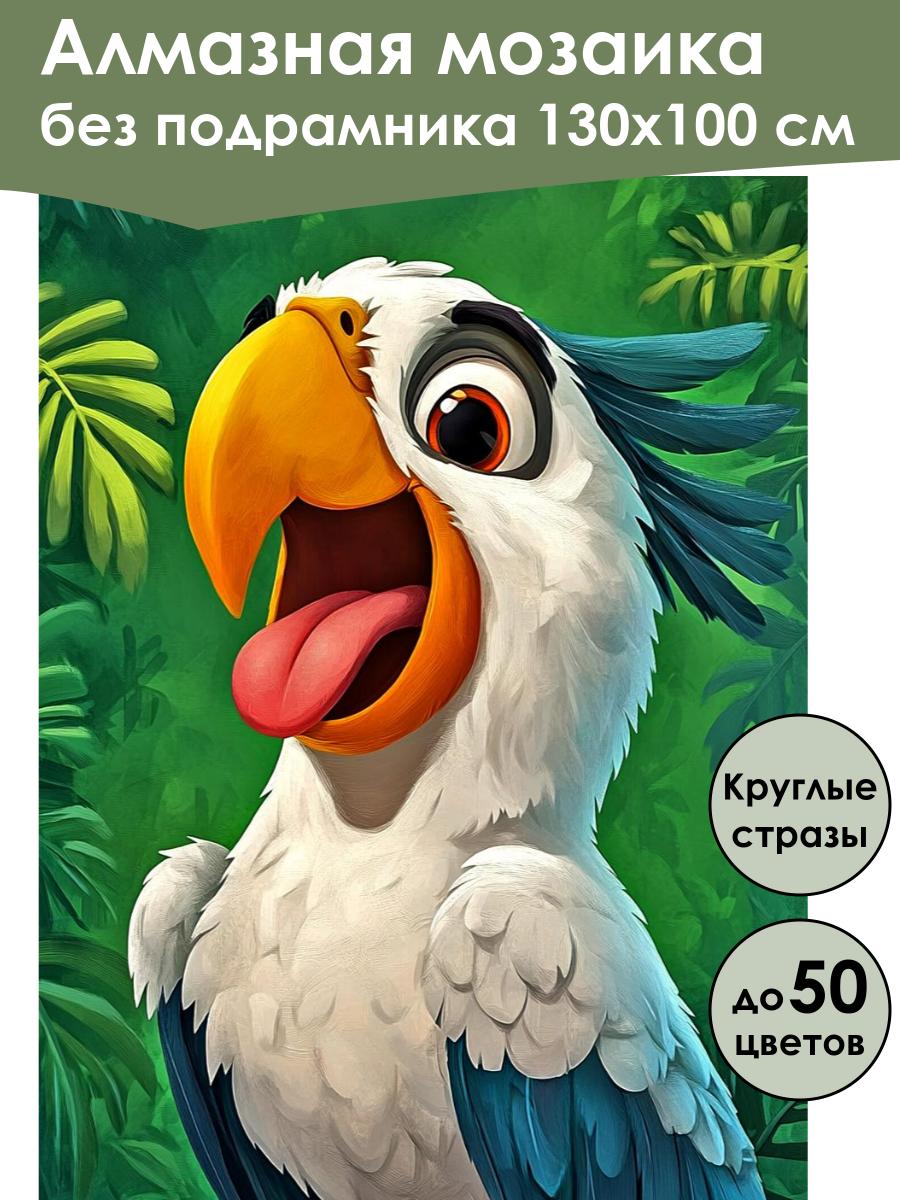 Алмазная мозаика
без подрамника 130х100 см

Круглые стразы

до 50 цветов