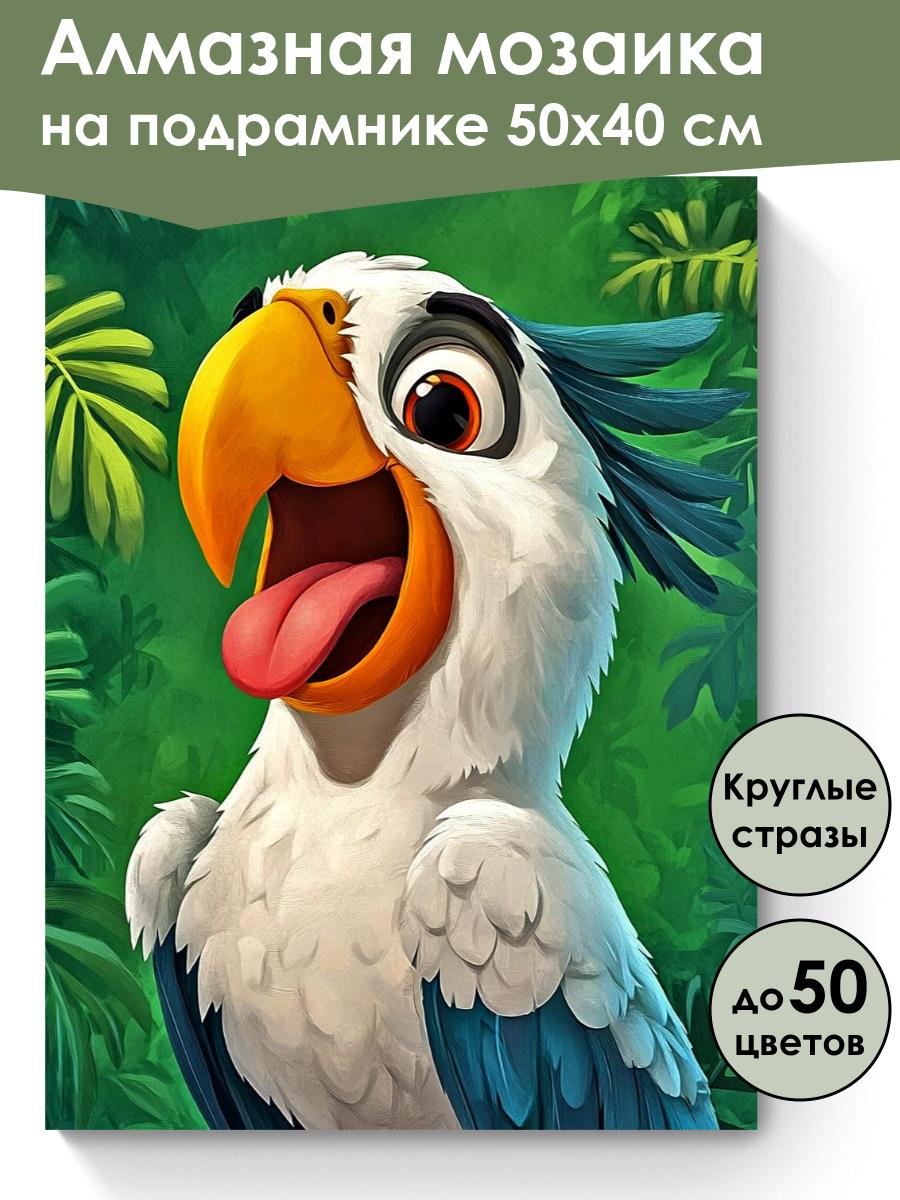 Алмазная мозаика
на подрамнике 50х40 см

Круглые стразы

до 50 цветов