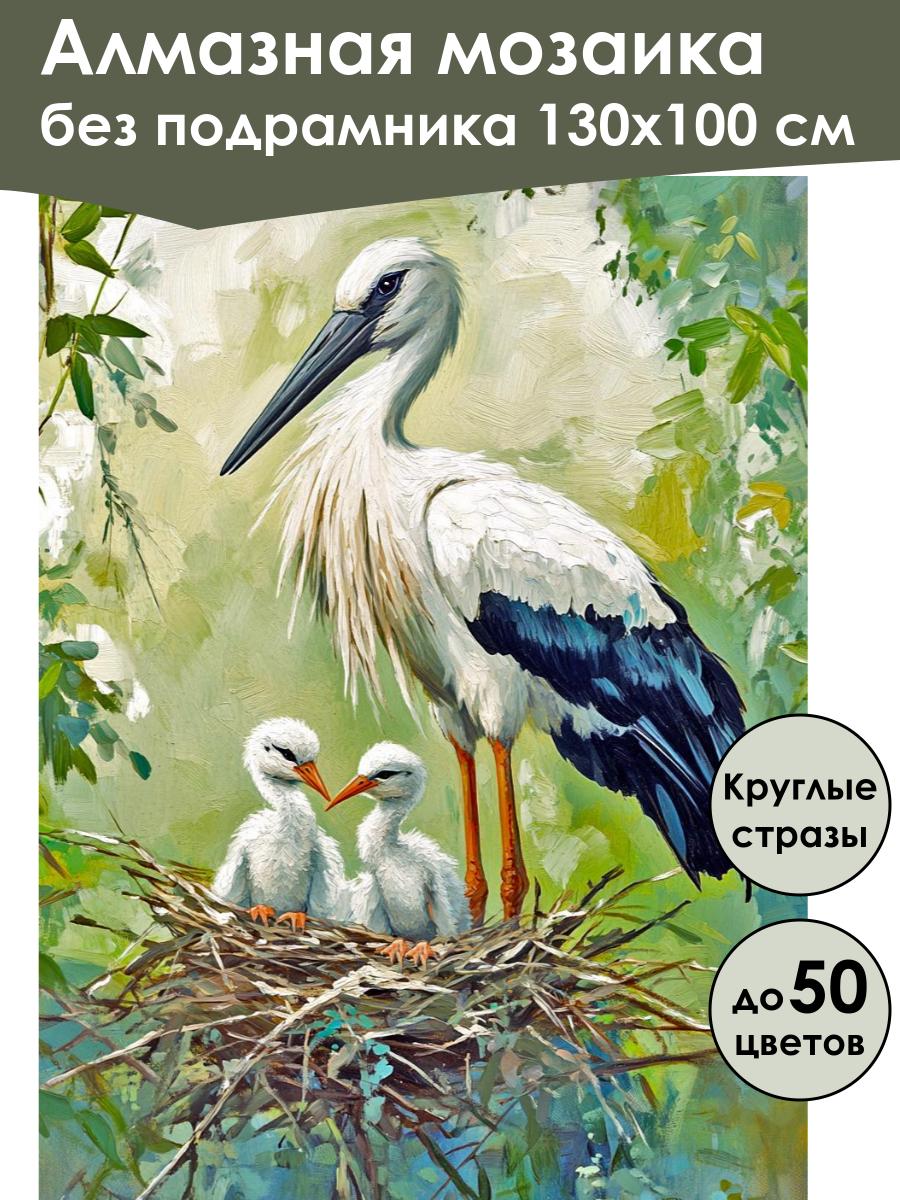 Алмазная мозаика без подрамника 130х100 см

Круглые стразы

до 50 цветов