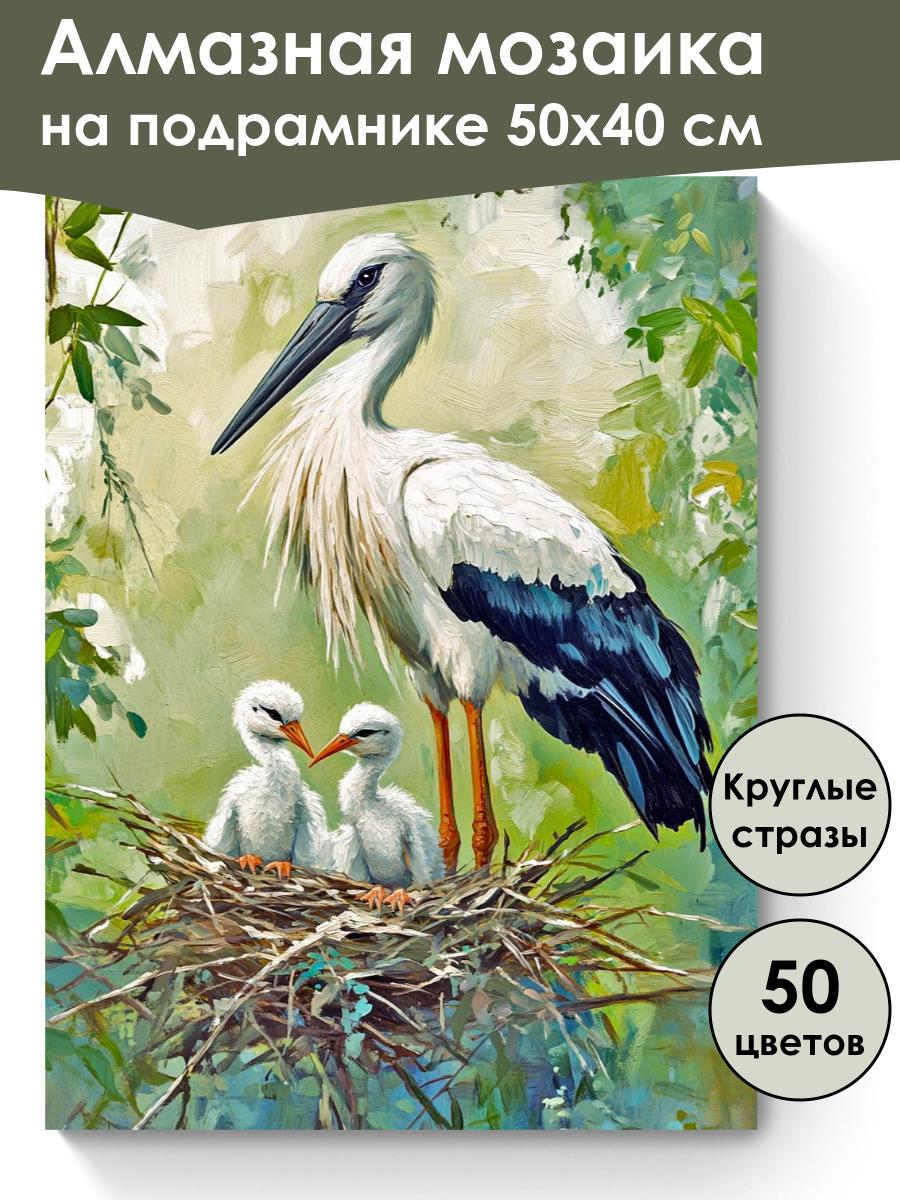 Алмазная мозаика
на подрамнике 50х40 см

Круглые стразы

50 цветов