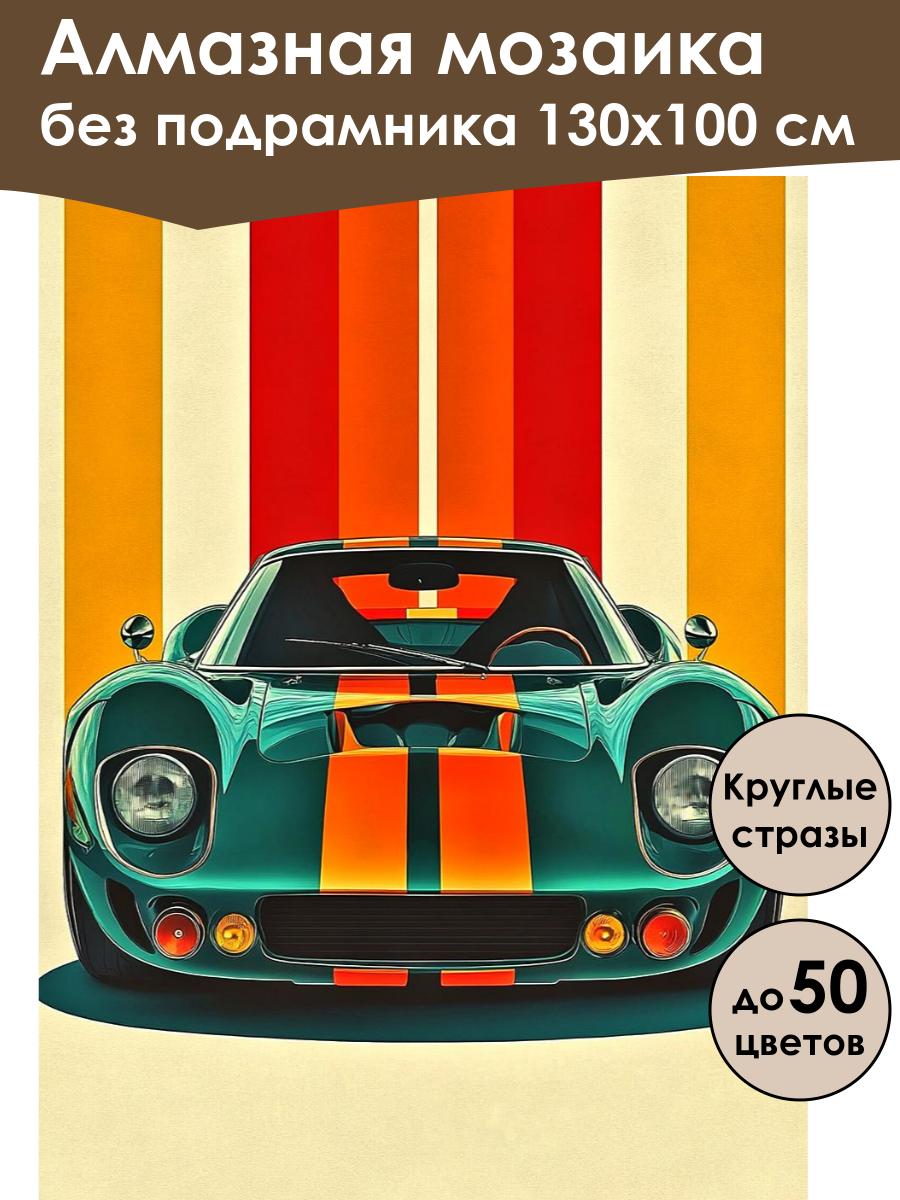 Алмазная мозаика
без подрамника 130х100 см

Круглые стразы

до 50 цветов