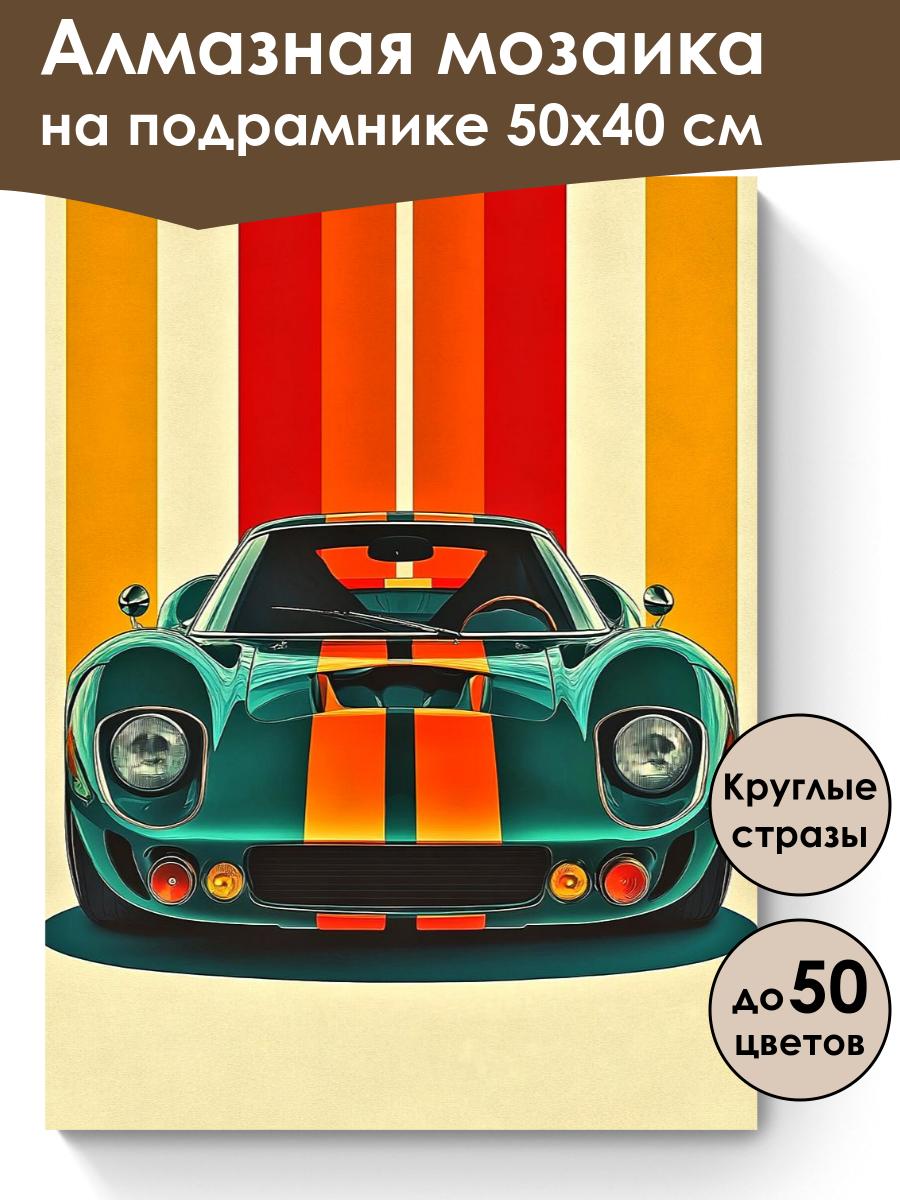 Алмазная мозаика на подрамнике 50х40 см

Круглые стразы

до 50 цветов