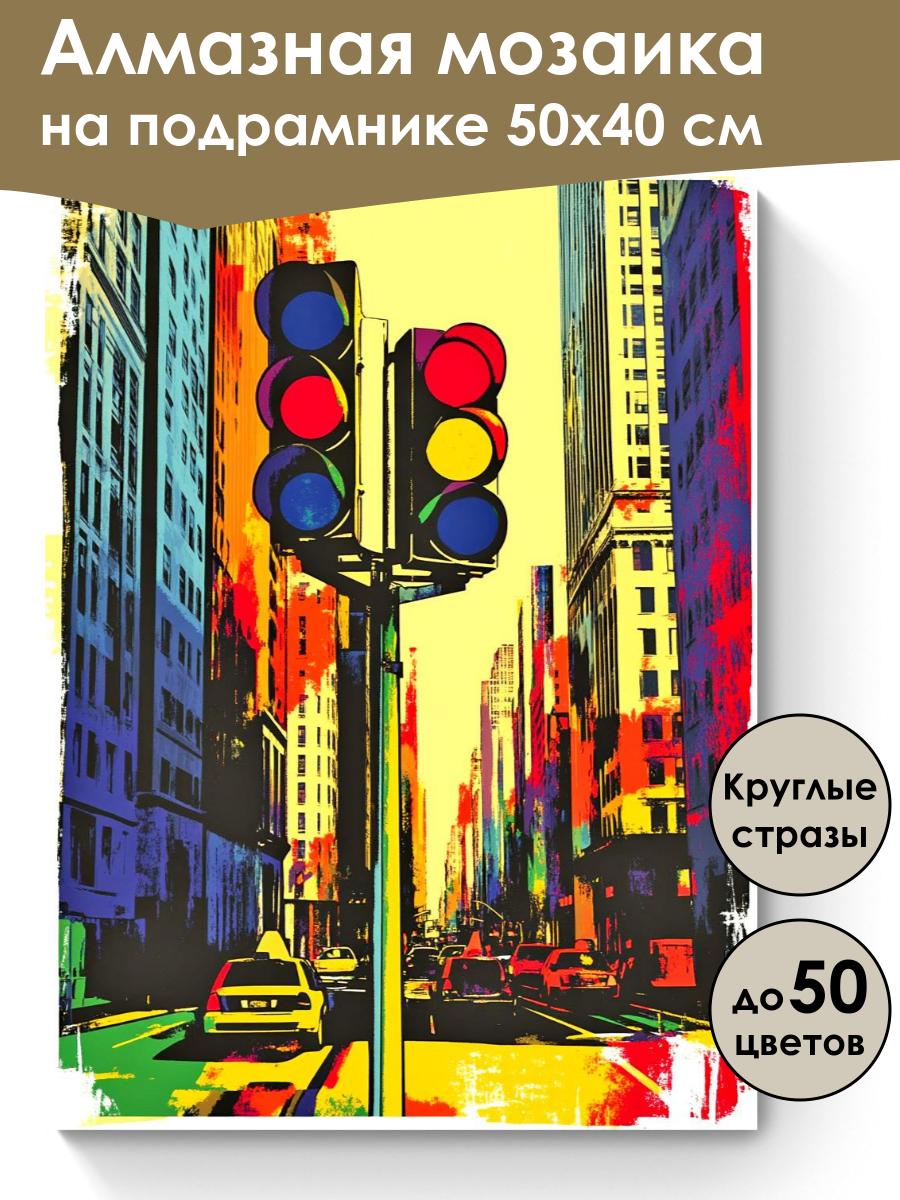 Алмазная мозаика на подрамнике 50х40 см

Круглые стразы

до 50 цветов