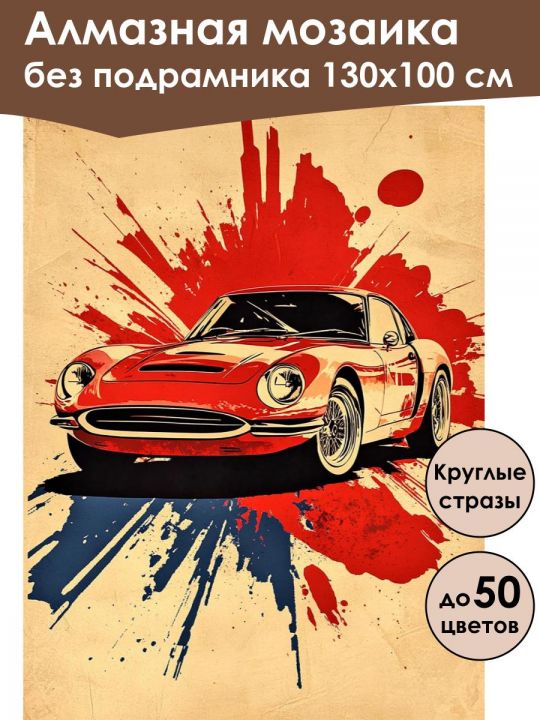 Алмазная мозаика
без подрамника 130х100 см

Круглые стразы

до 50 цветов