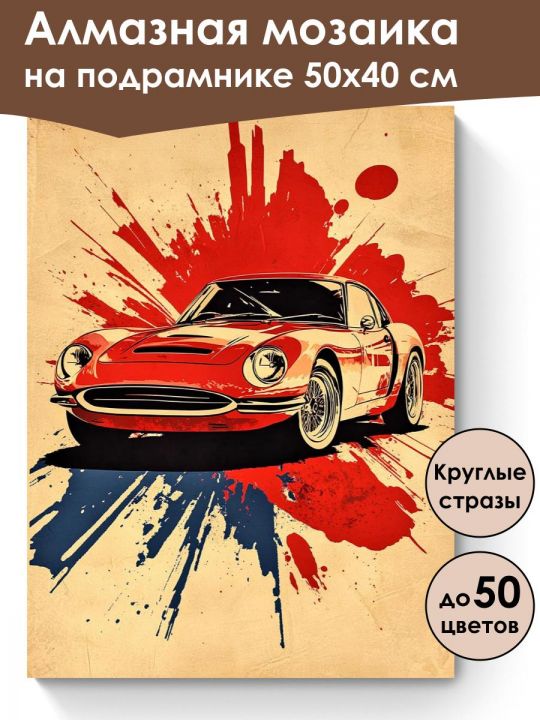 Алмазная мозаика на подрамнике 50х40 см

Круглые стразы

до 50 цветов