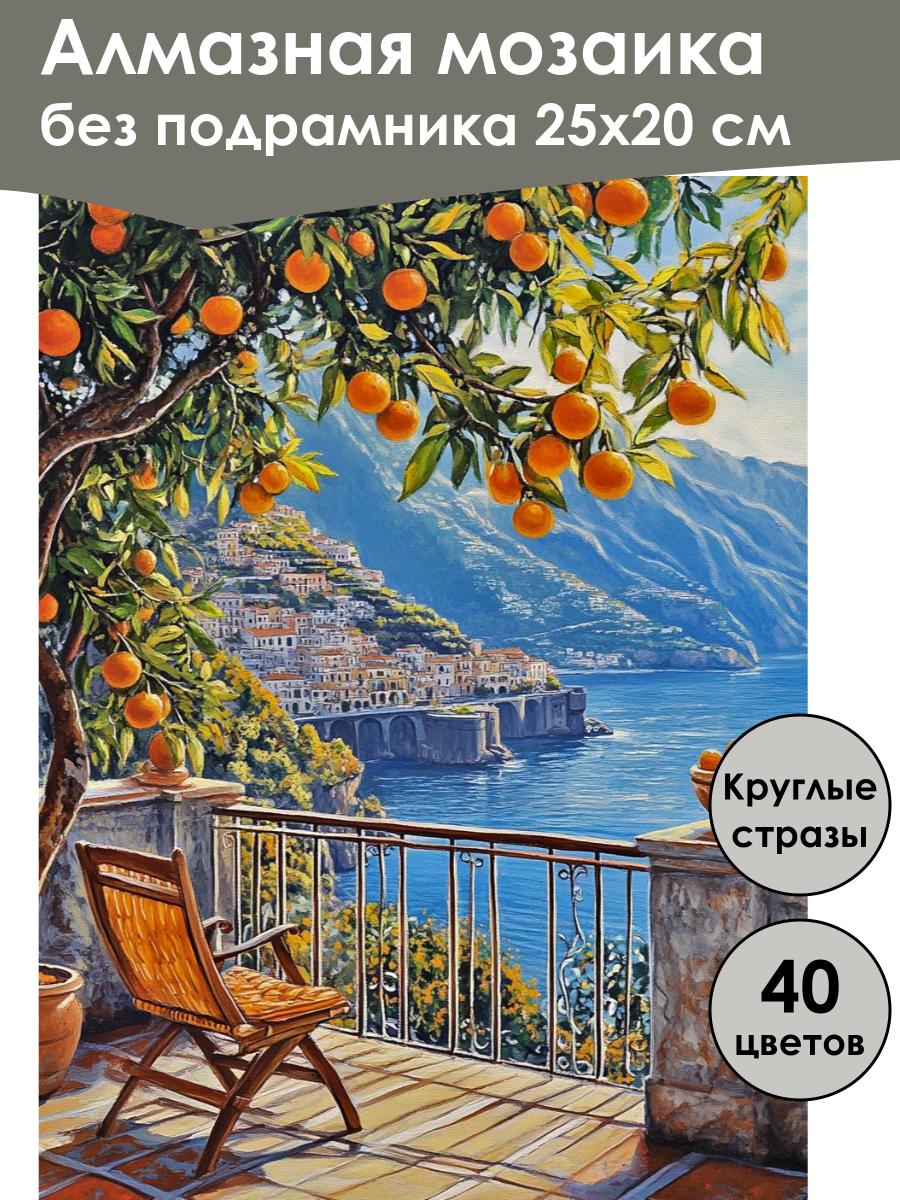 Алмазная мозаика
без подрамника 25х20 см

Круглые стразы

40 цветов