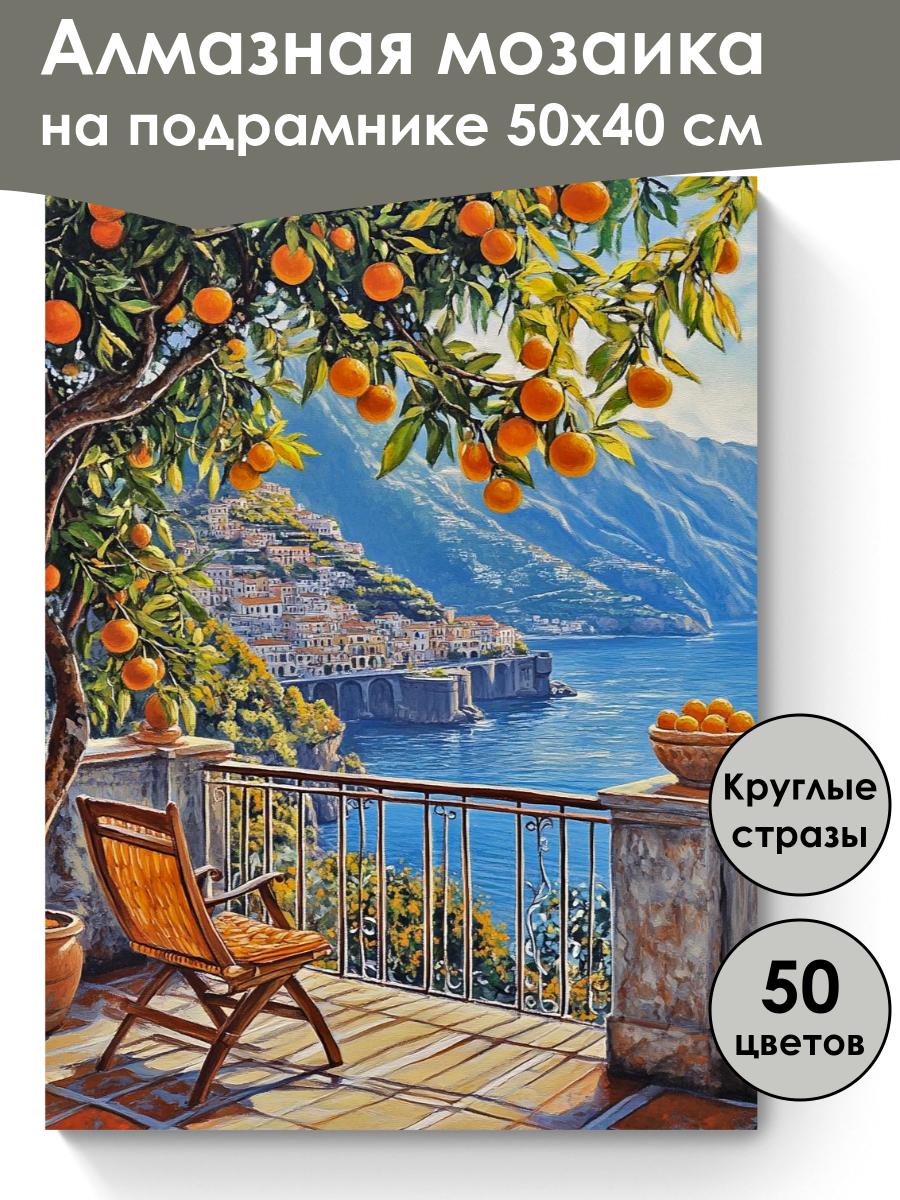 Алмазная мозаика на подрамнике 50х40 см

Круглые стразы

50 цветов