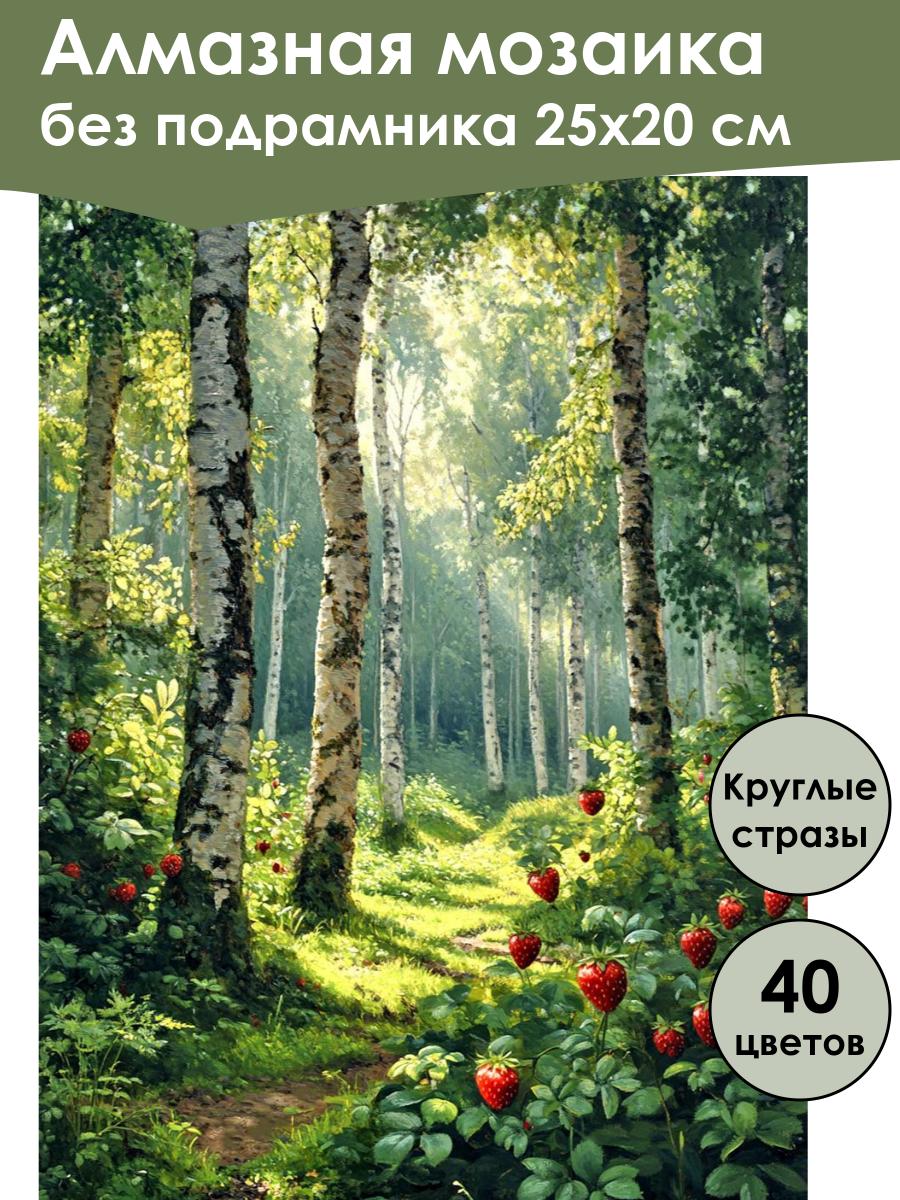 Алмазная мозаика
без подрамника 25х20 см

Круглые стразы

40 цветов