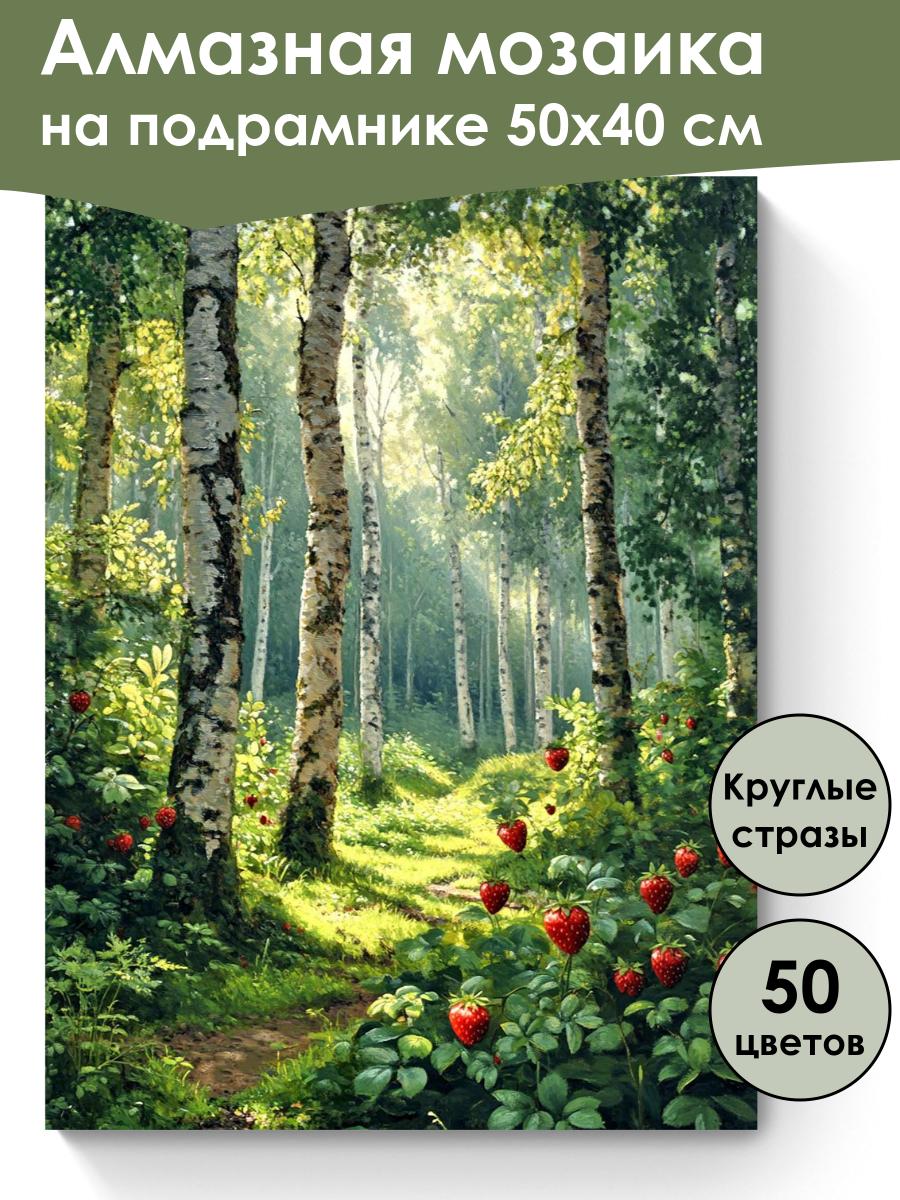 Алмазная мозаика на подрамнике 50х40 см

Круглые стразы

50 цветов