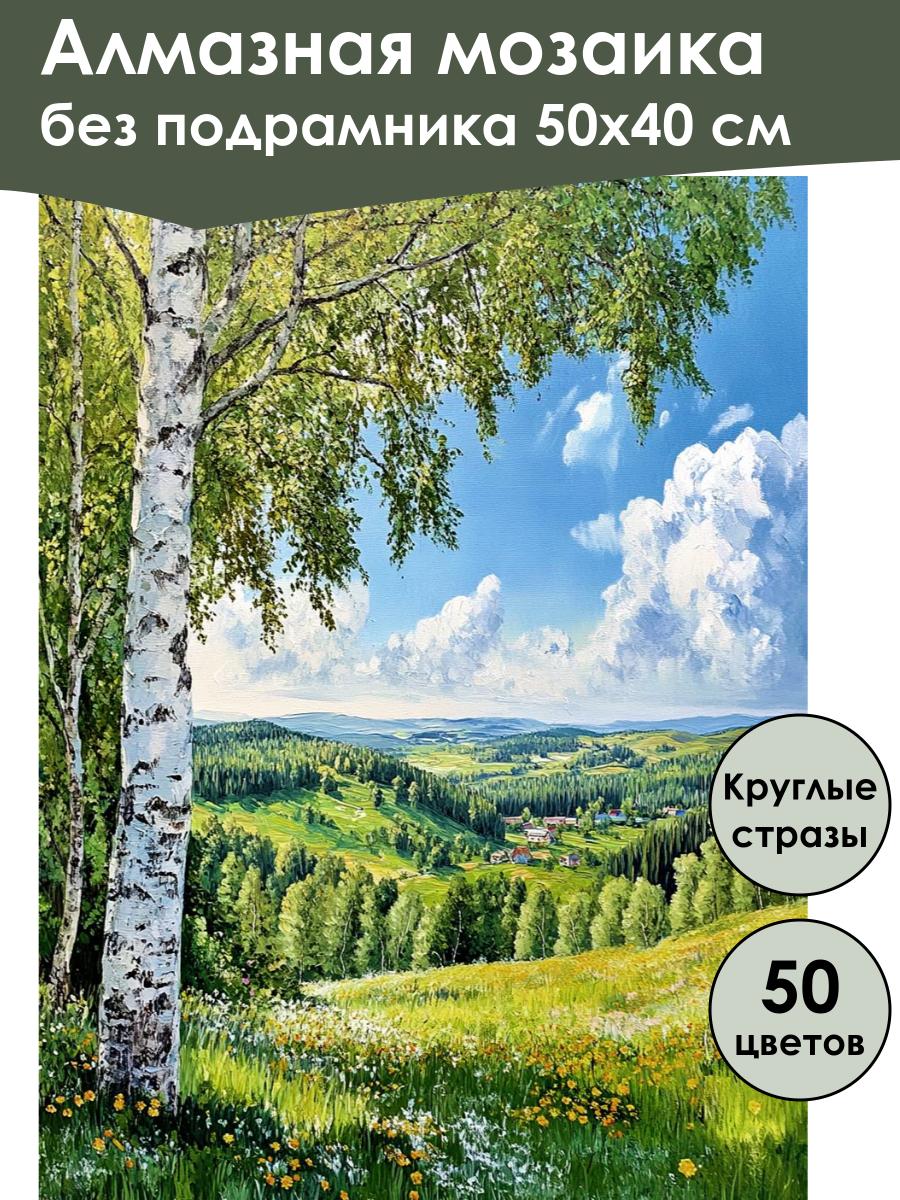 Алмазная мозаика
без подрамника 50х40 см

Круглые стразы

50 цветов