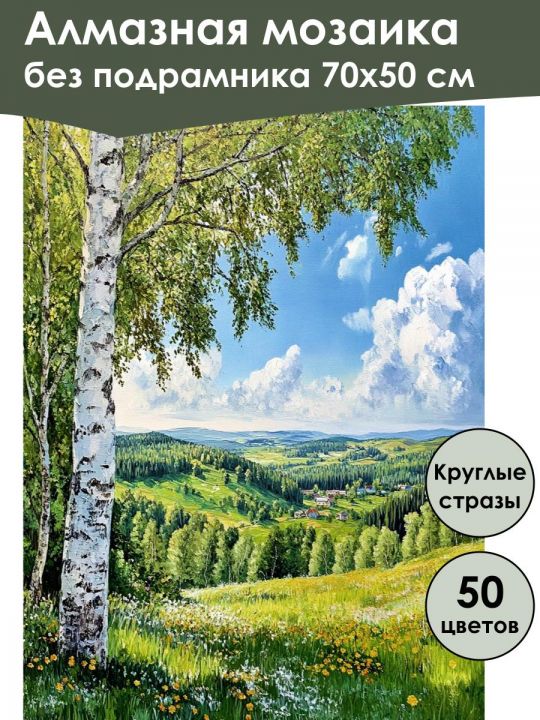 Алмазная мозаика
без подрамника 70х50 см

Круглые стразы

50 цветов