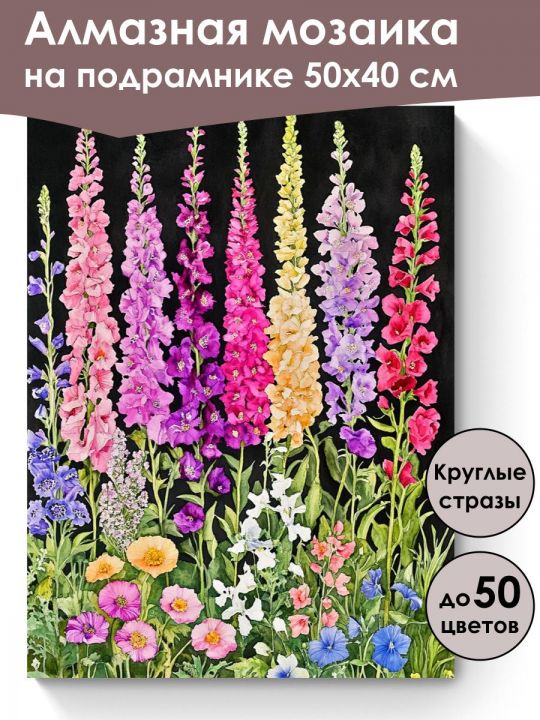 Алмазная мозаика
на подрамнике 50х40 см

Круглые стразы

до 50 цветов